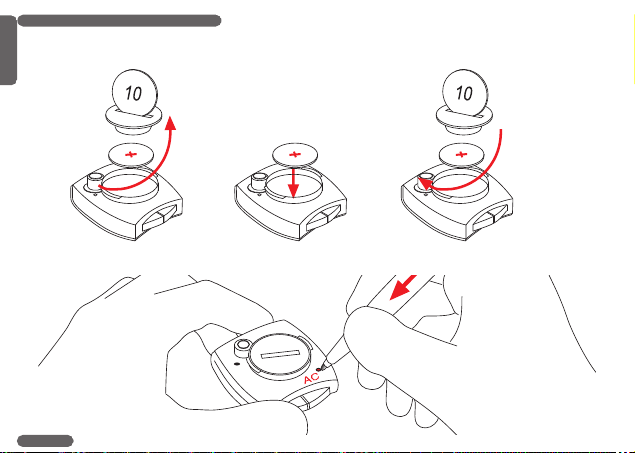 10

+

+

10

+

AC