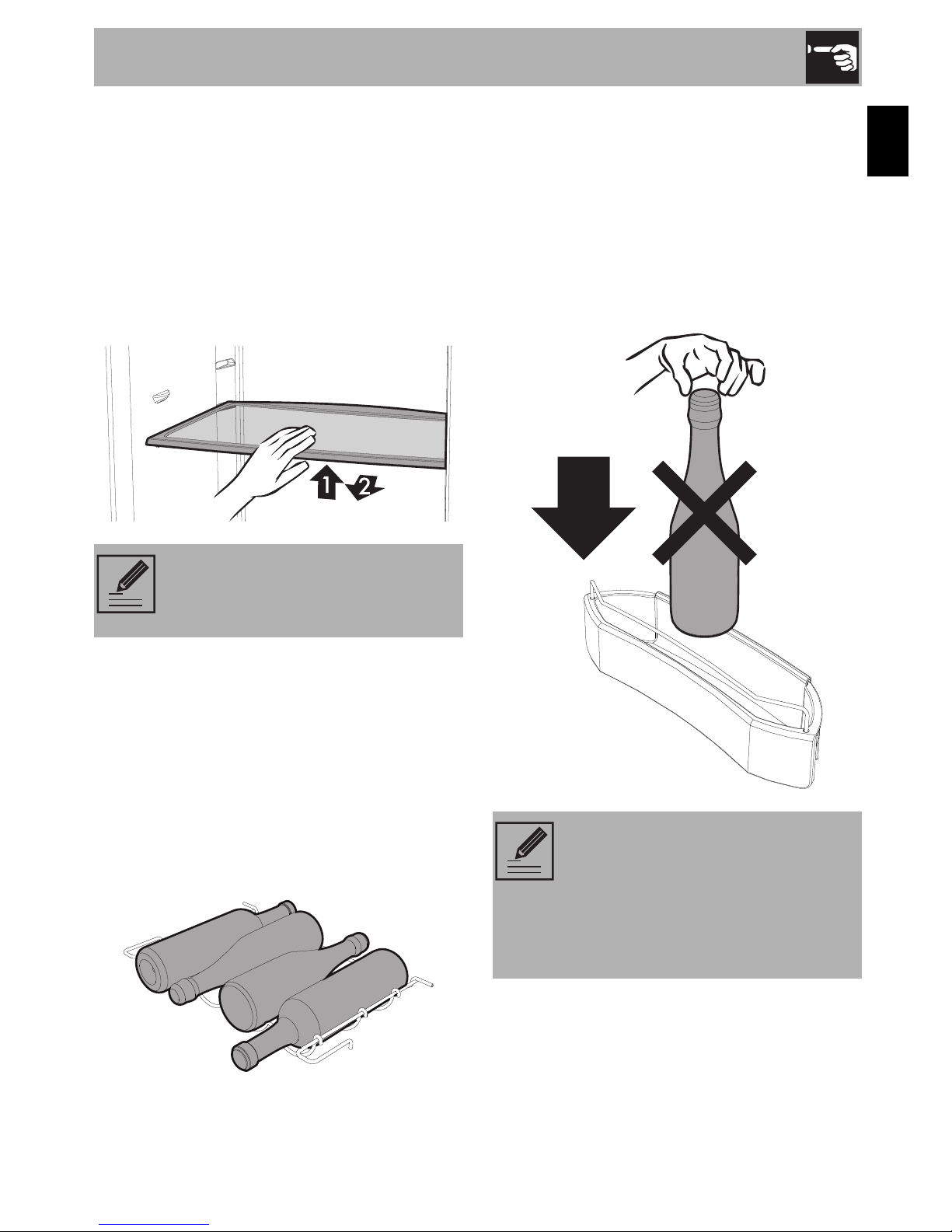 1
2