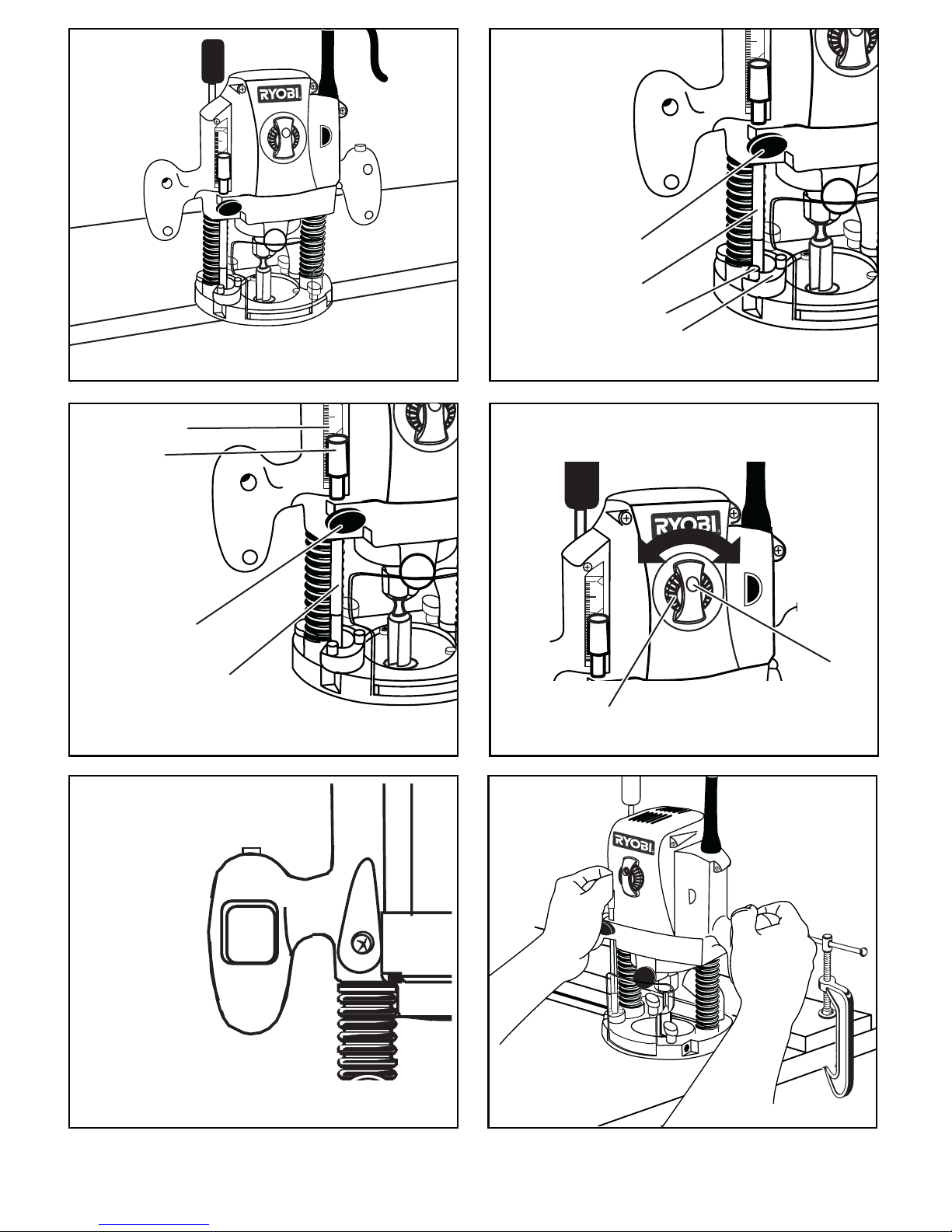 RYOBI

RYOBI

RYOBI