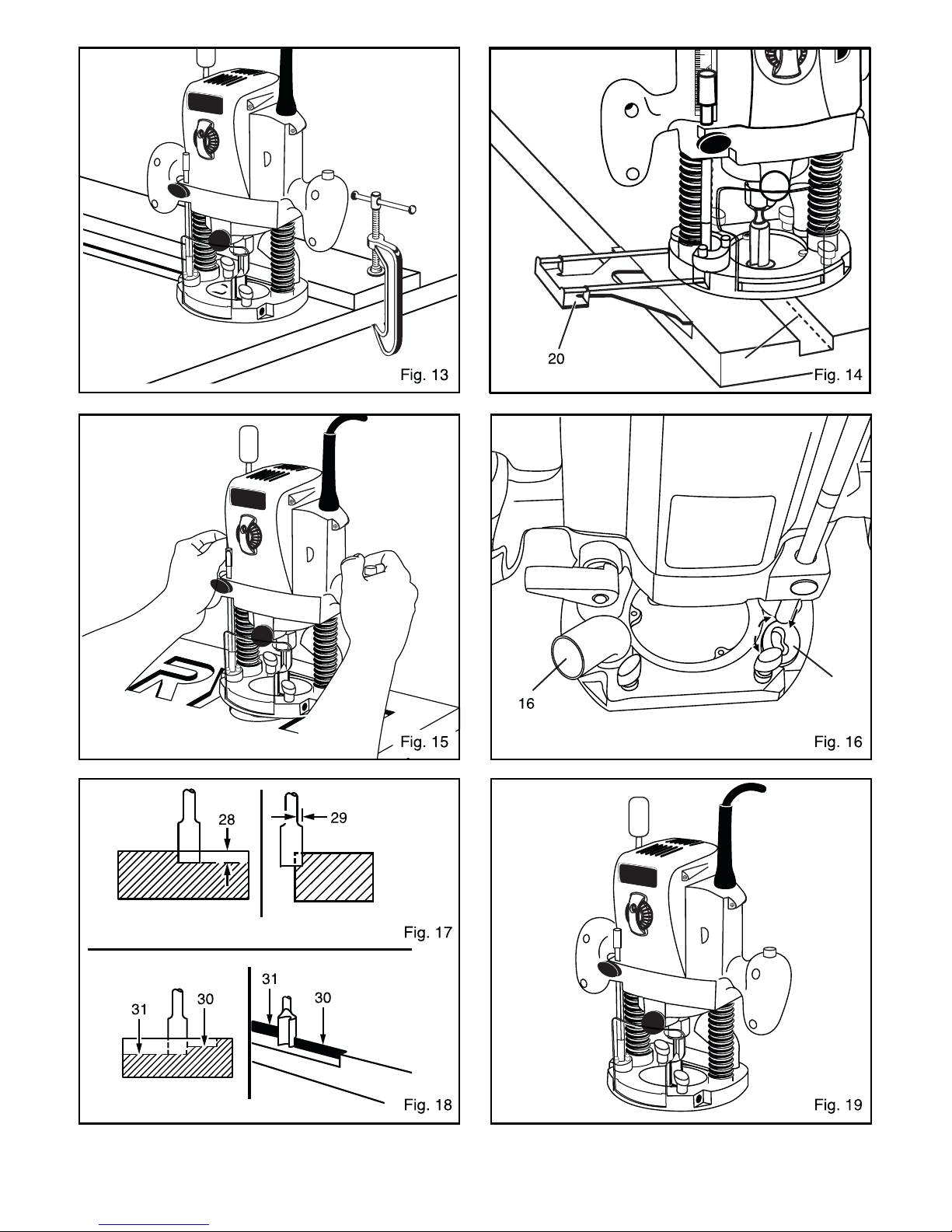 Fig. 13

20

Fig. 14

Fig. 15

16

Fig. 16

28

29

Fig. 17

31

30

31

30

Fig. 18

Fig. 19