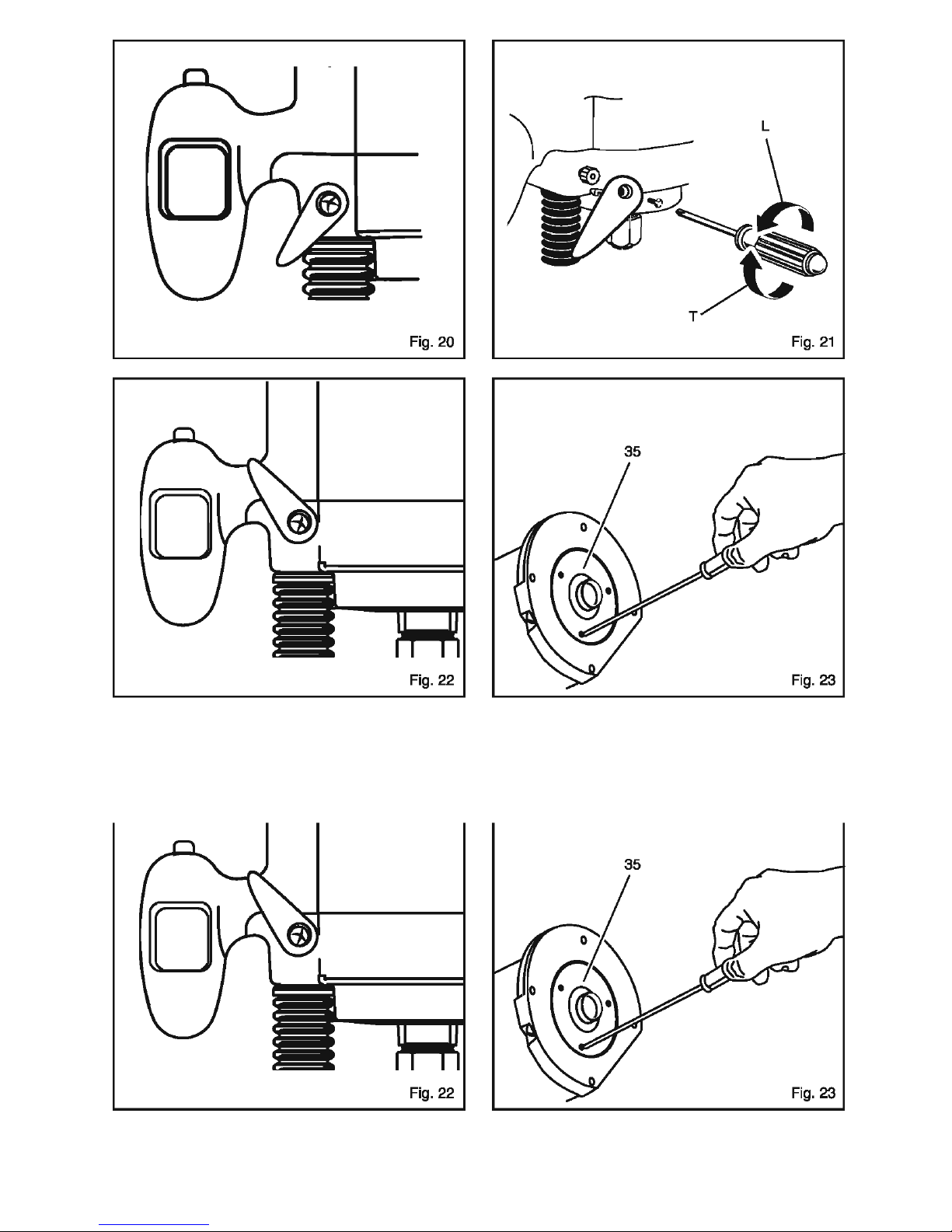 Fig. 20

L

T

Fig. 21

Fig. 22

35

Fig. 23

Fig. 22

35

Fig. 23