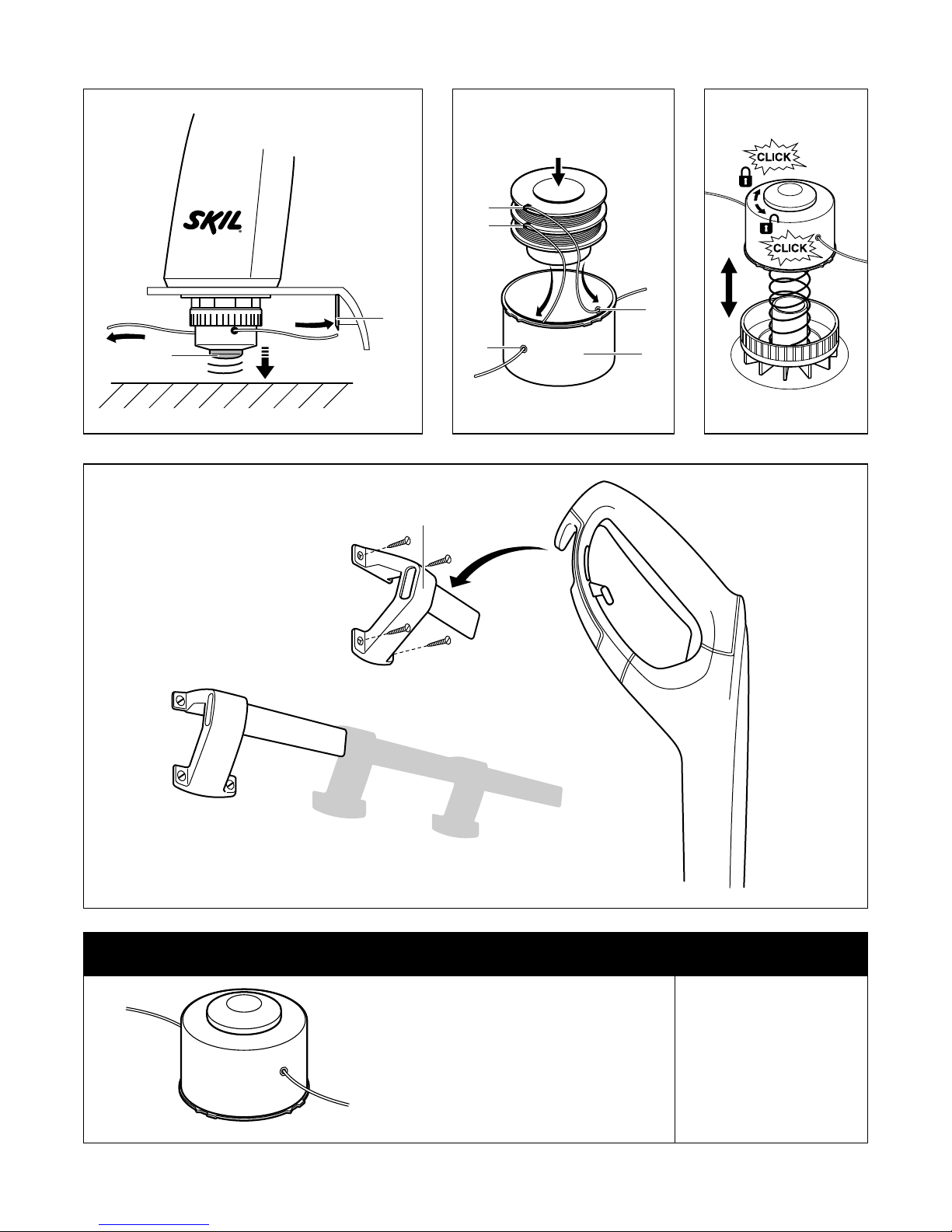 SKIL

CLICK

CLICK