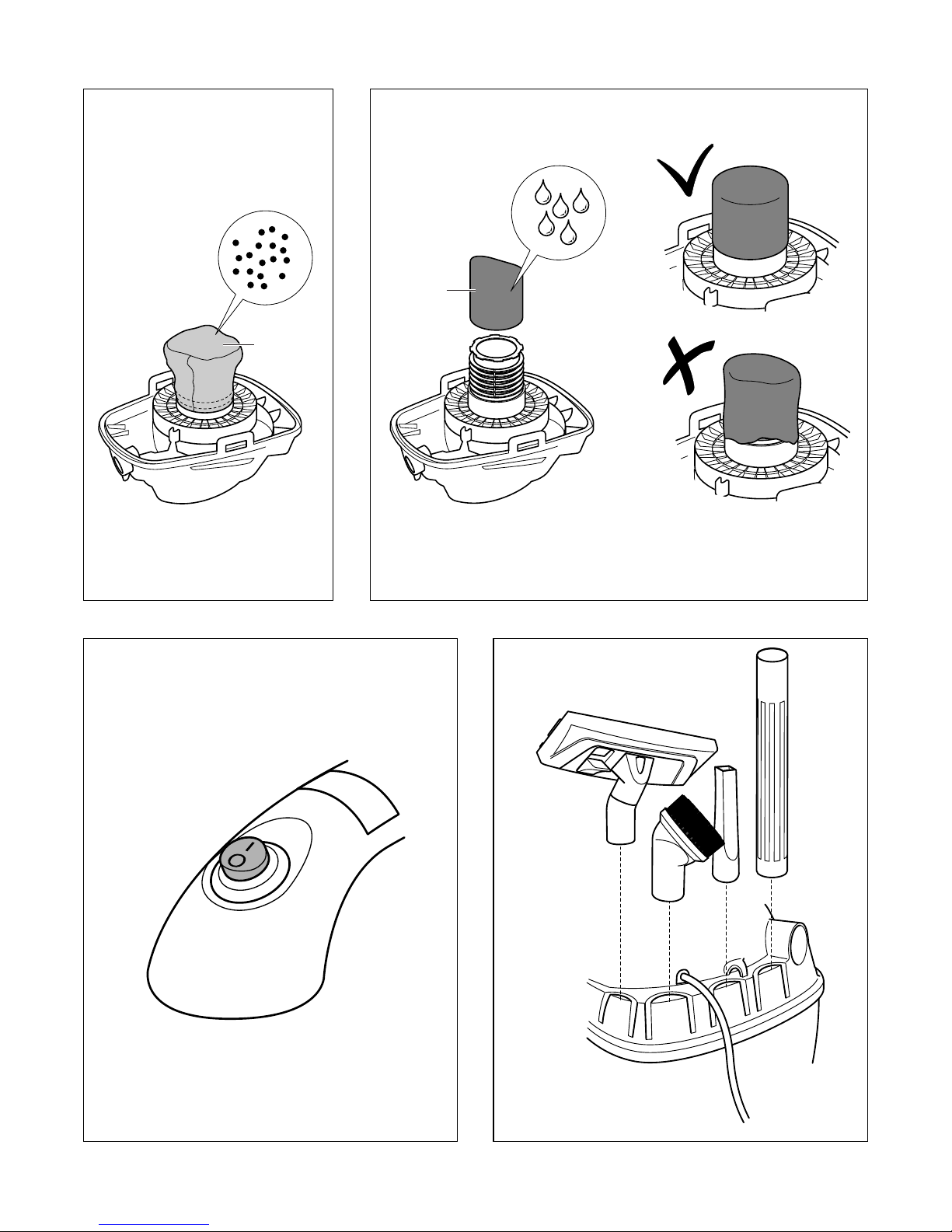 I
O