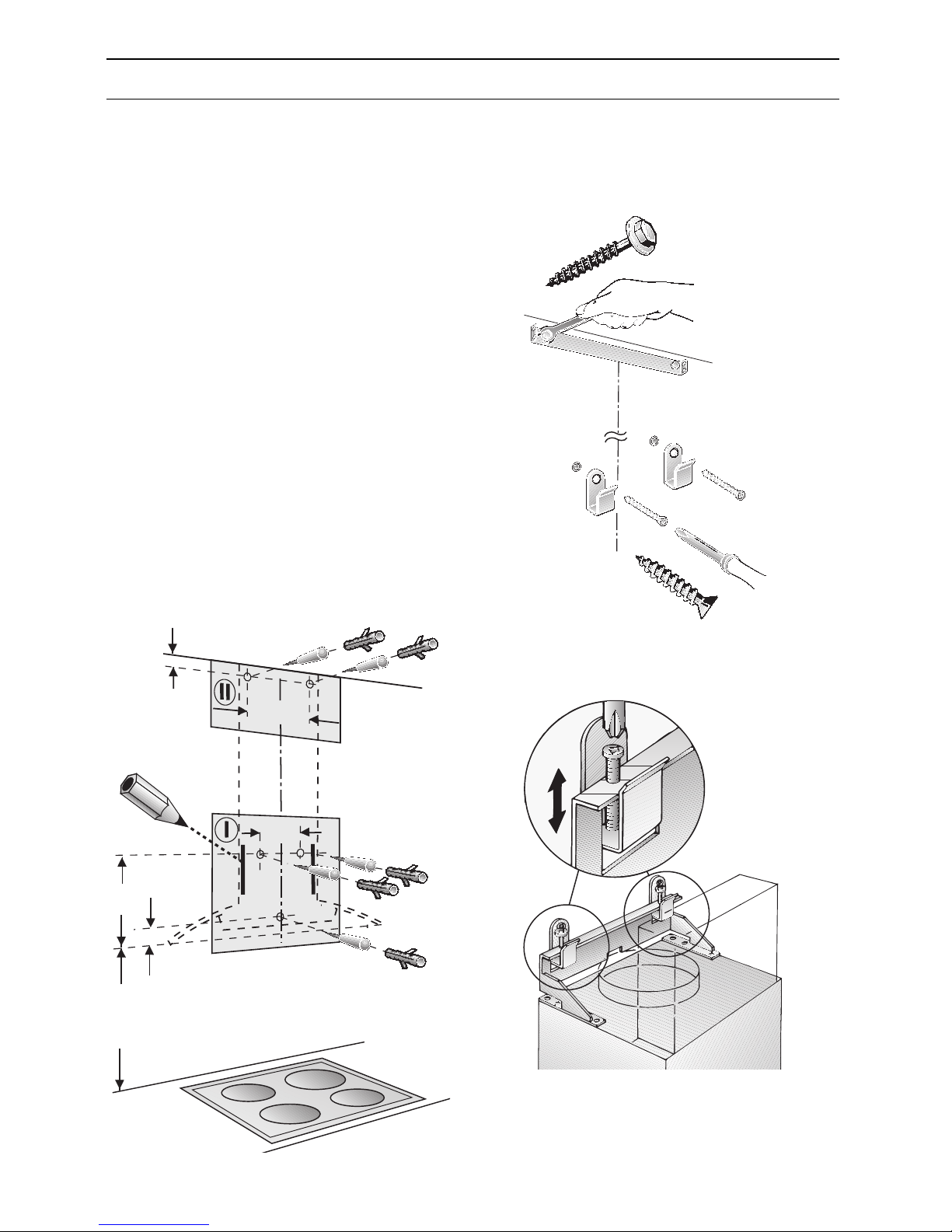 II

I