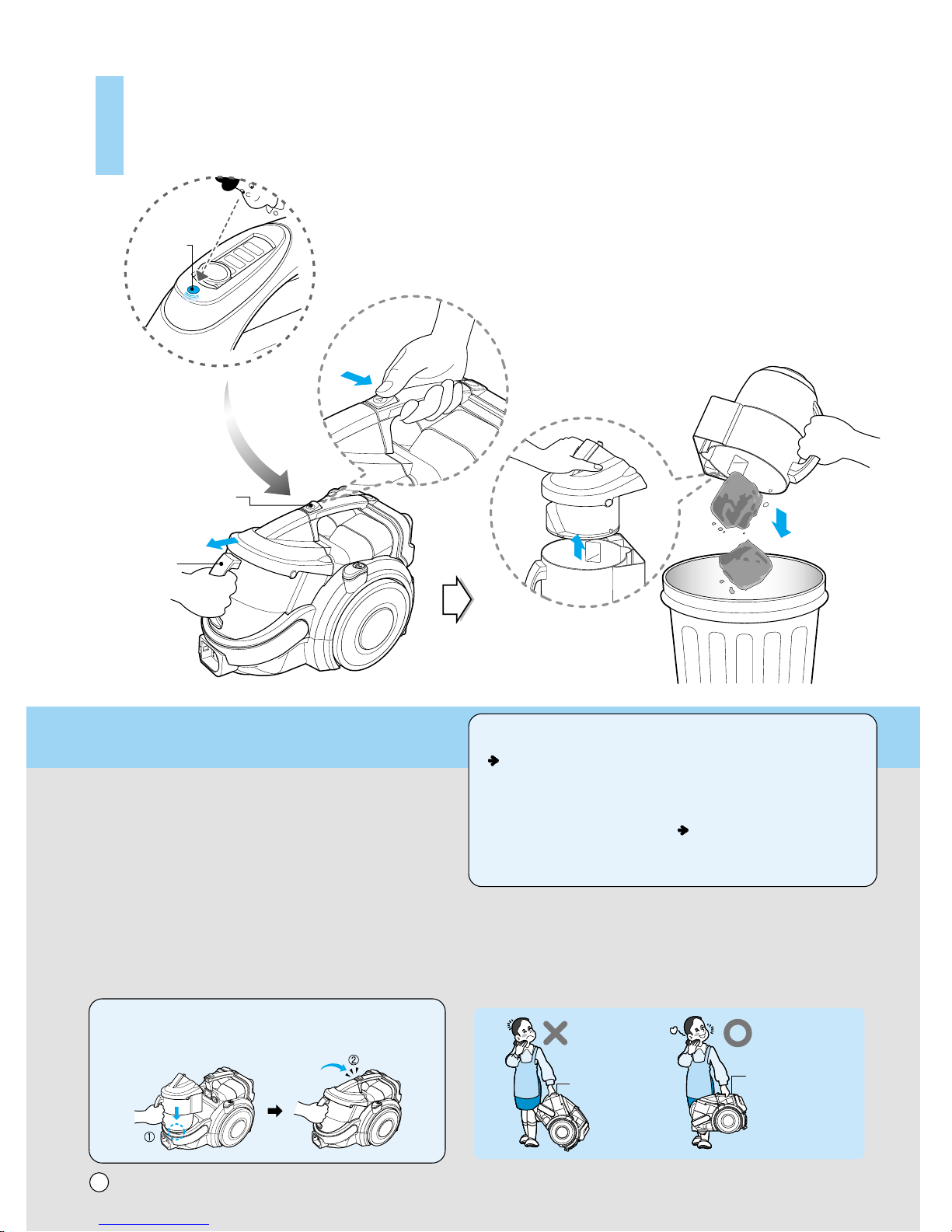 ① ②