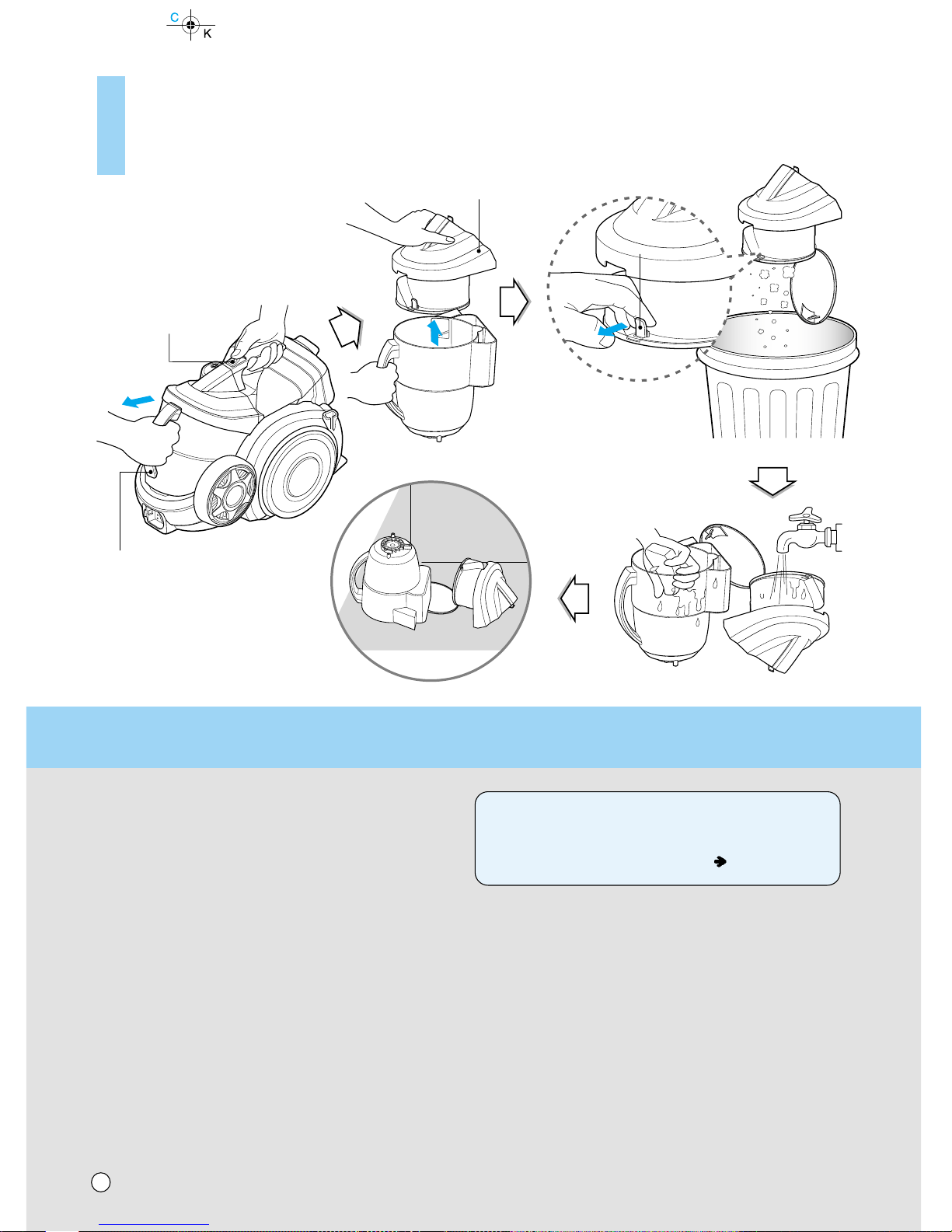 C
K