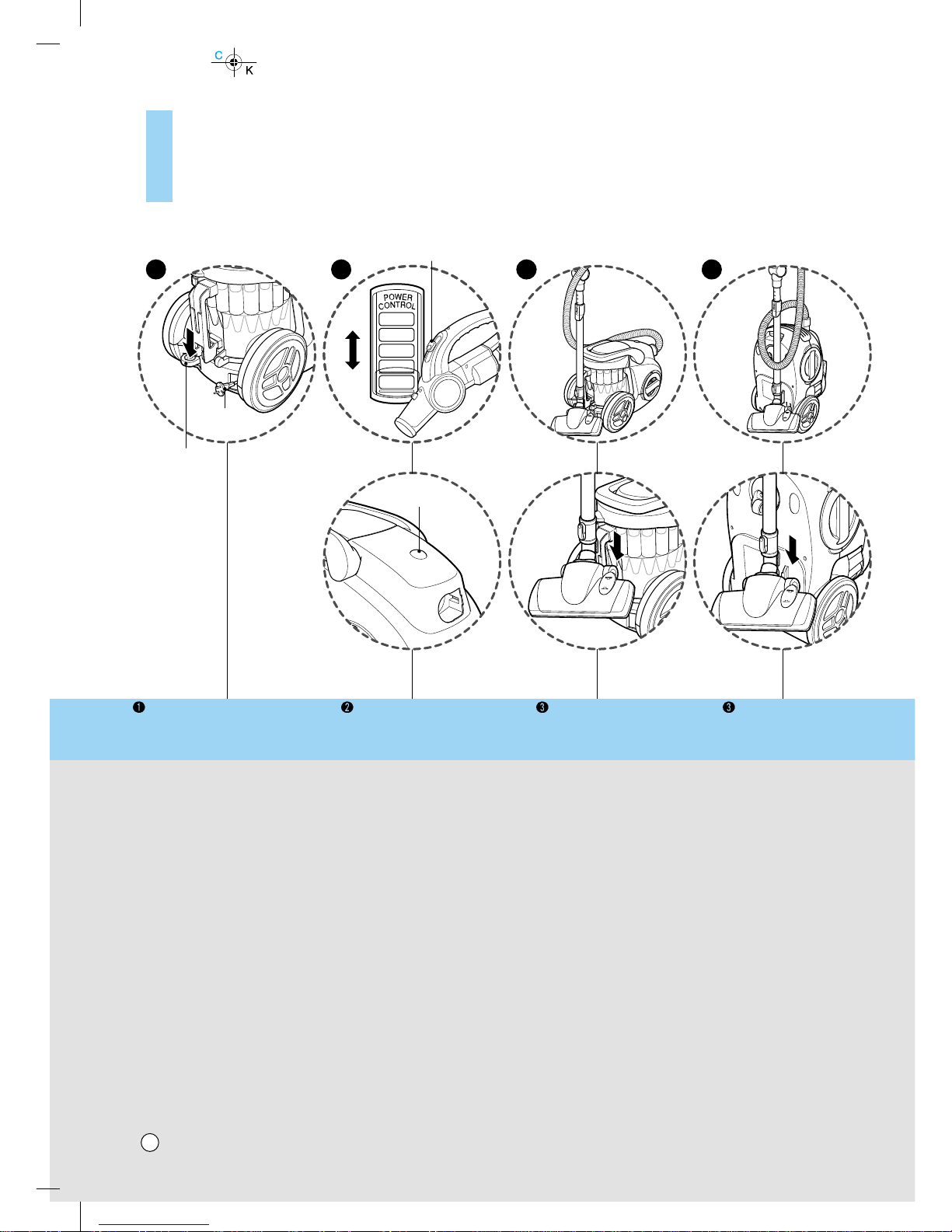 C
K

POWER CONTROL

❶ ❷ ❸ ❸