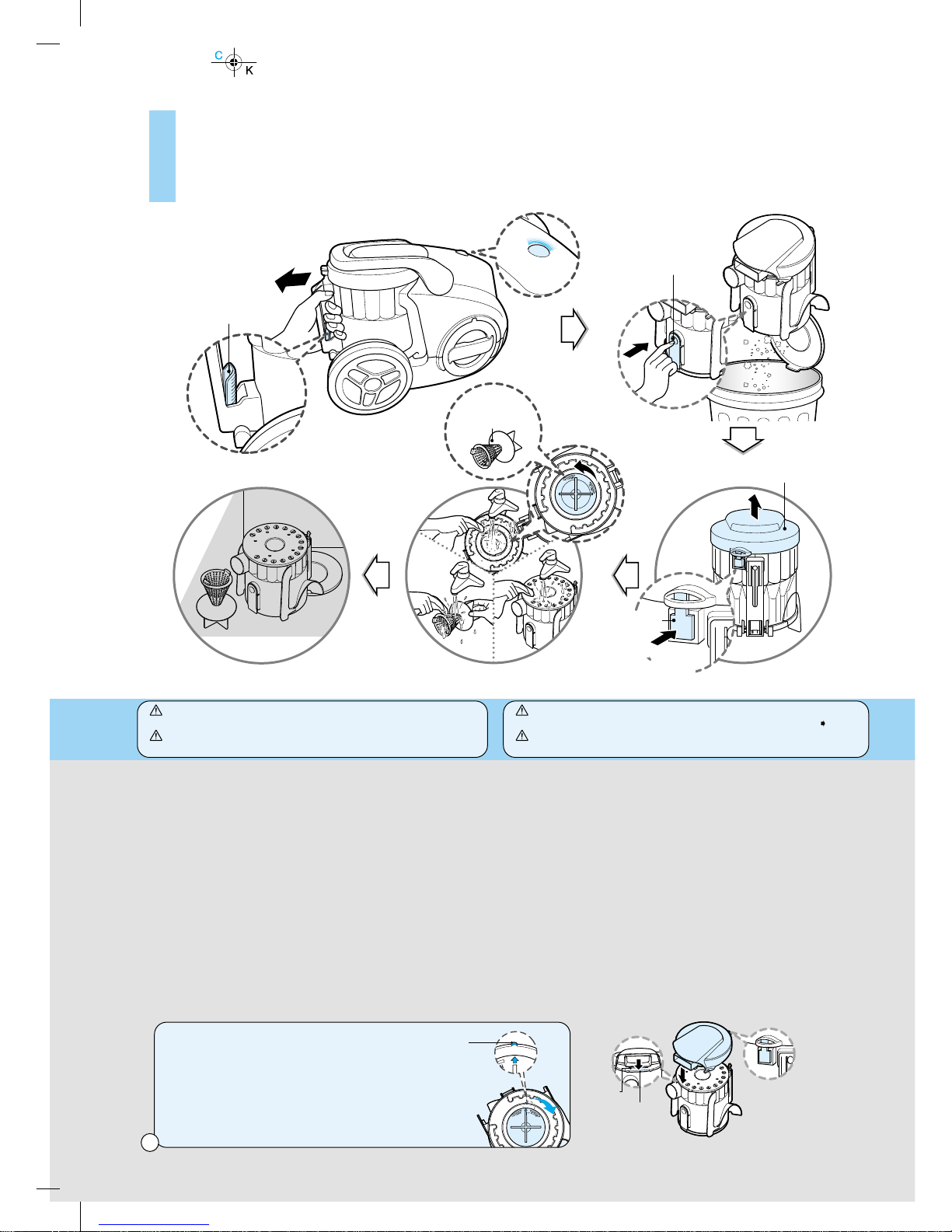 C
K