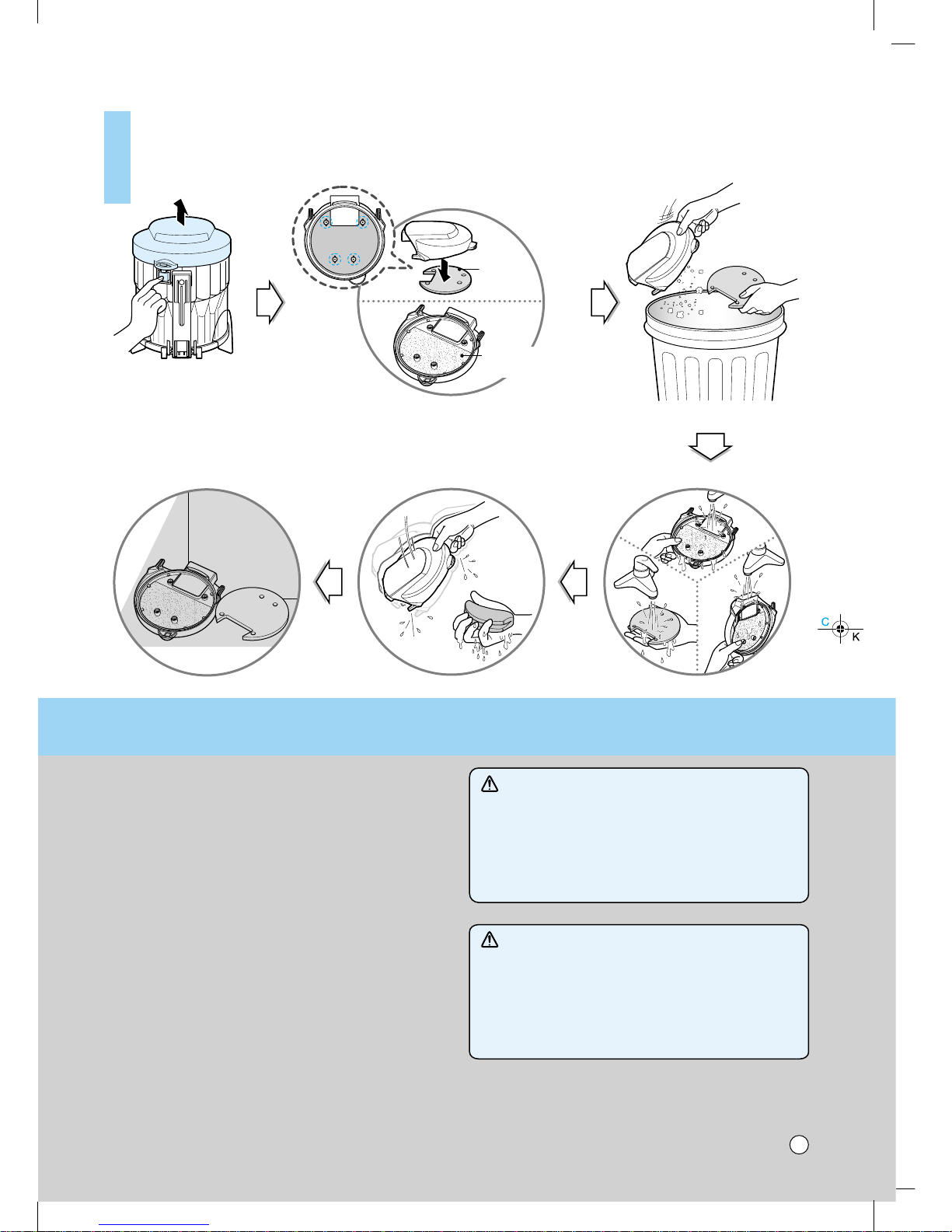 C
K