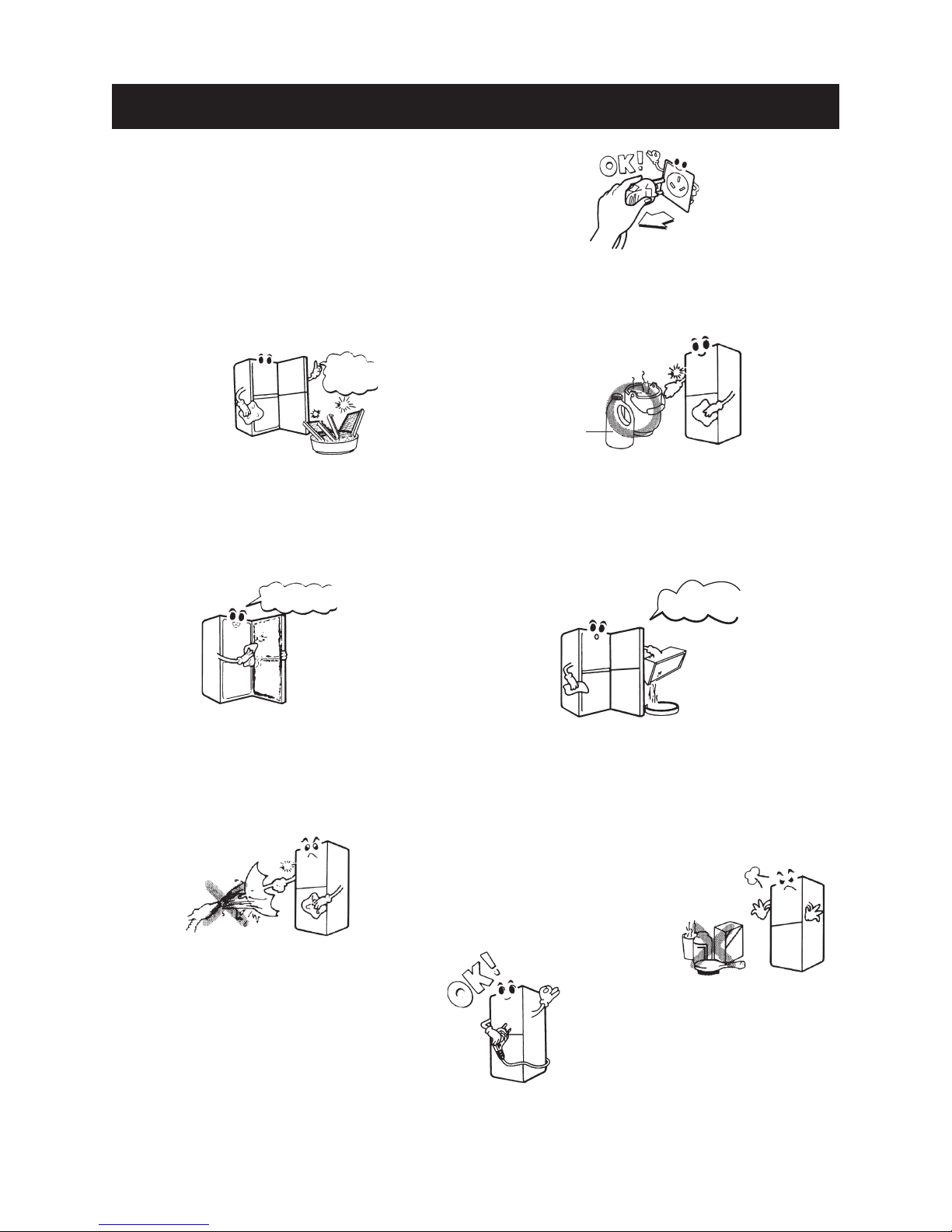 OK!

OK!