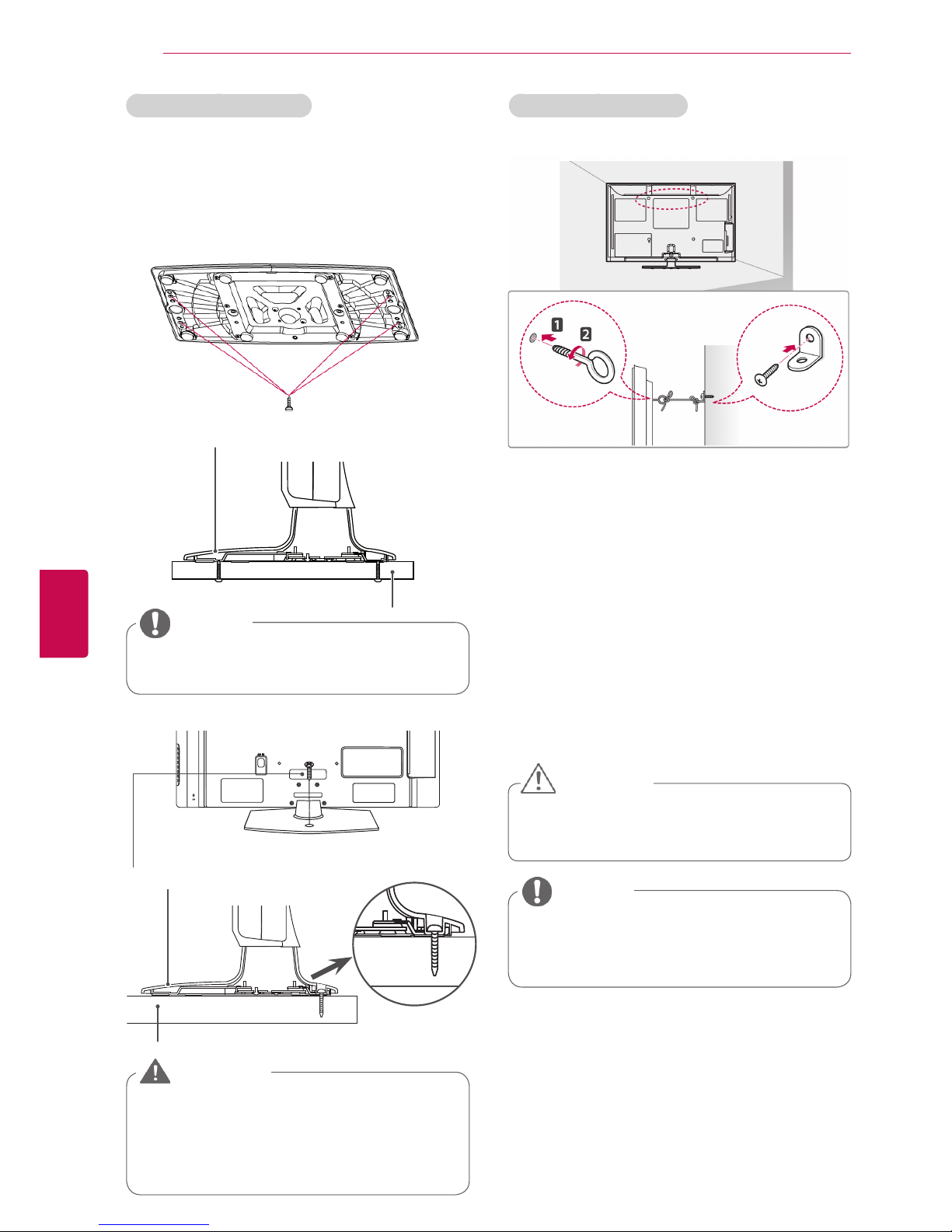 1

2