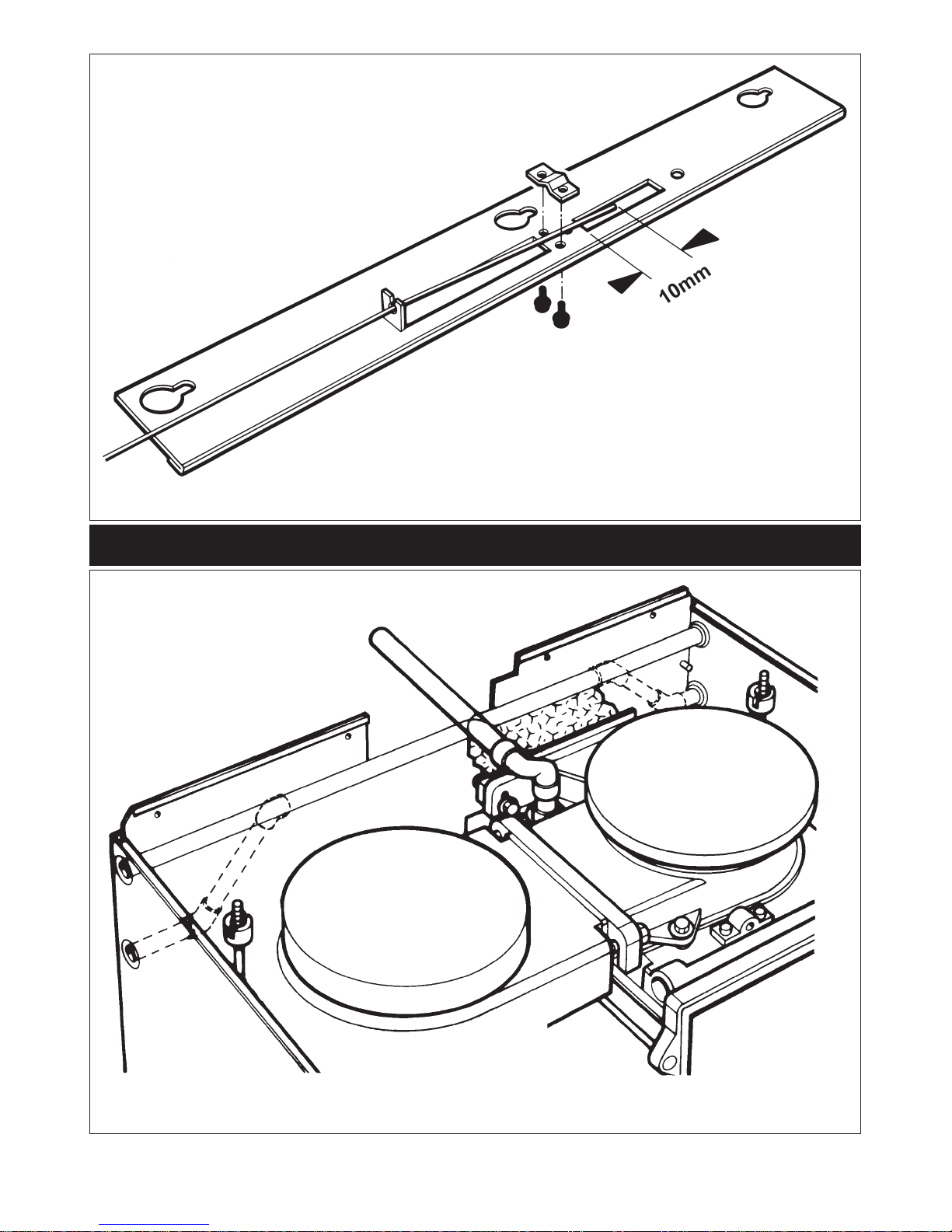 10mm