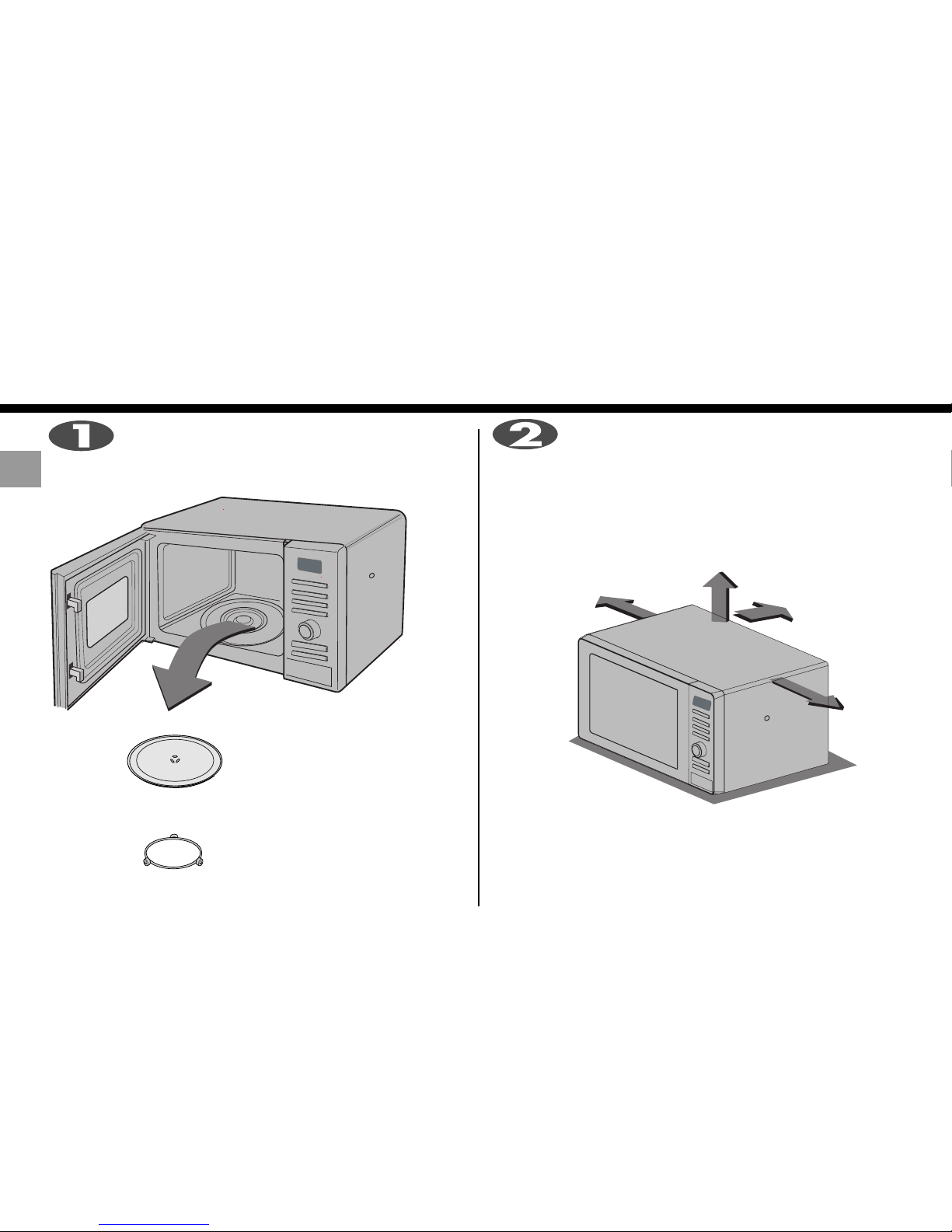 1

2