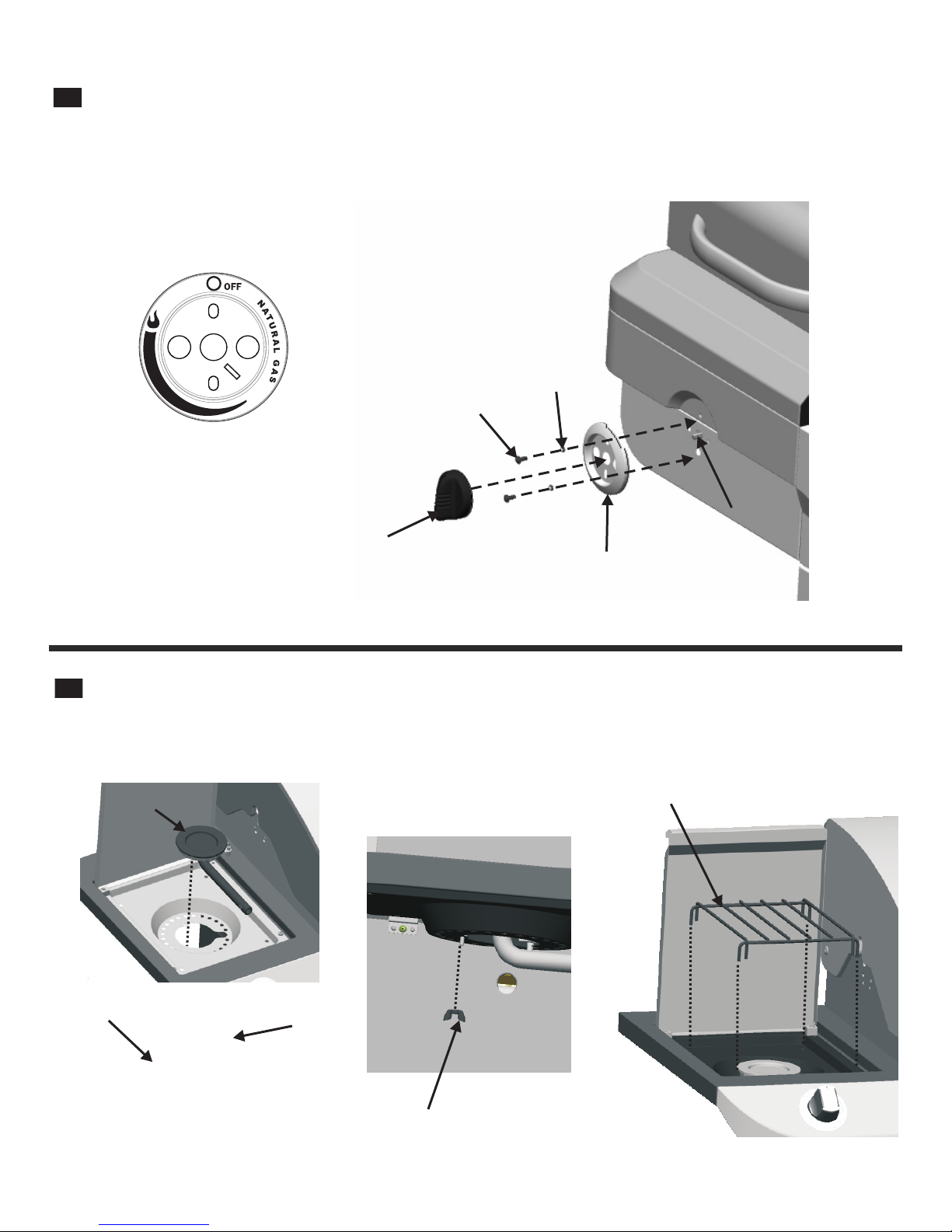 OFF

NATURAL GAS