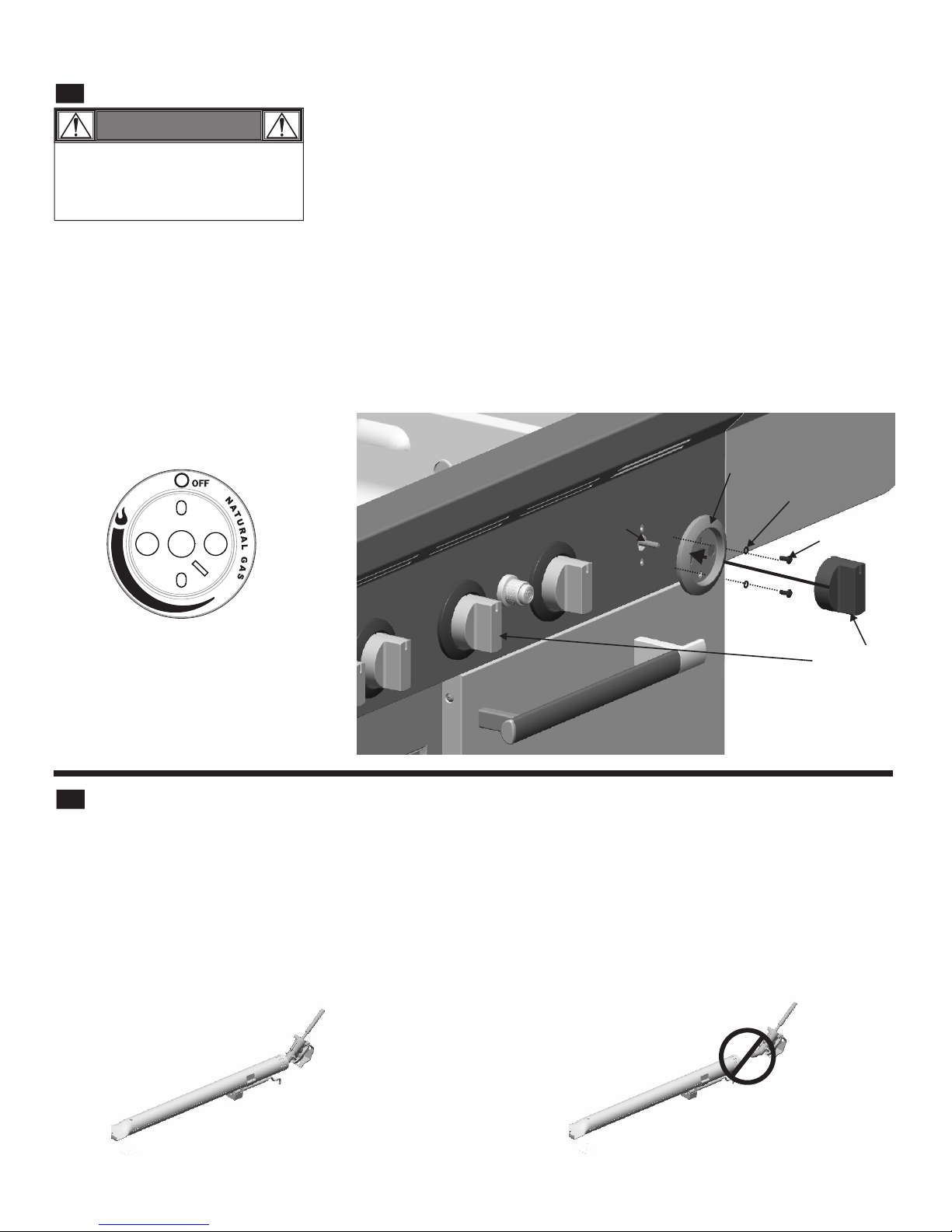 OFF

NATURAL GAS