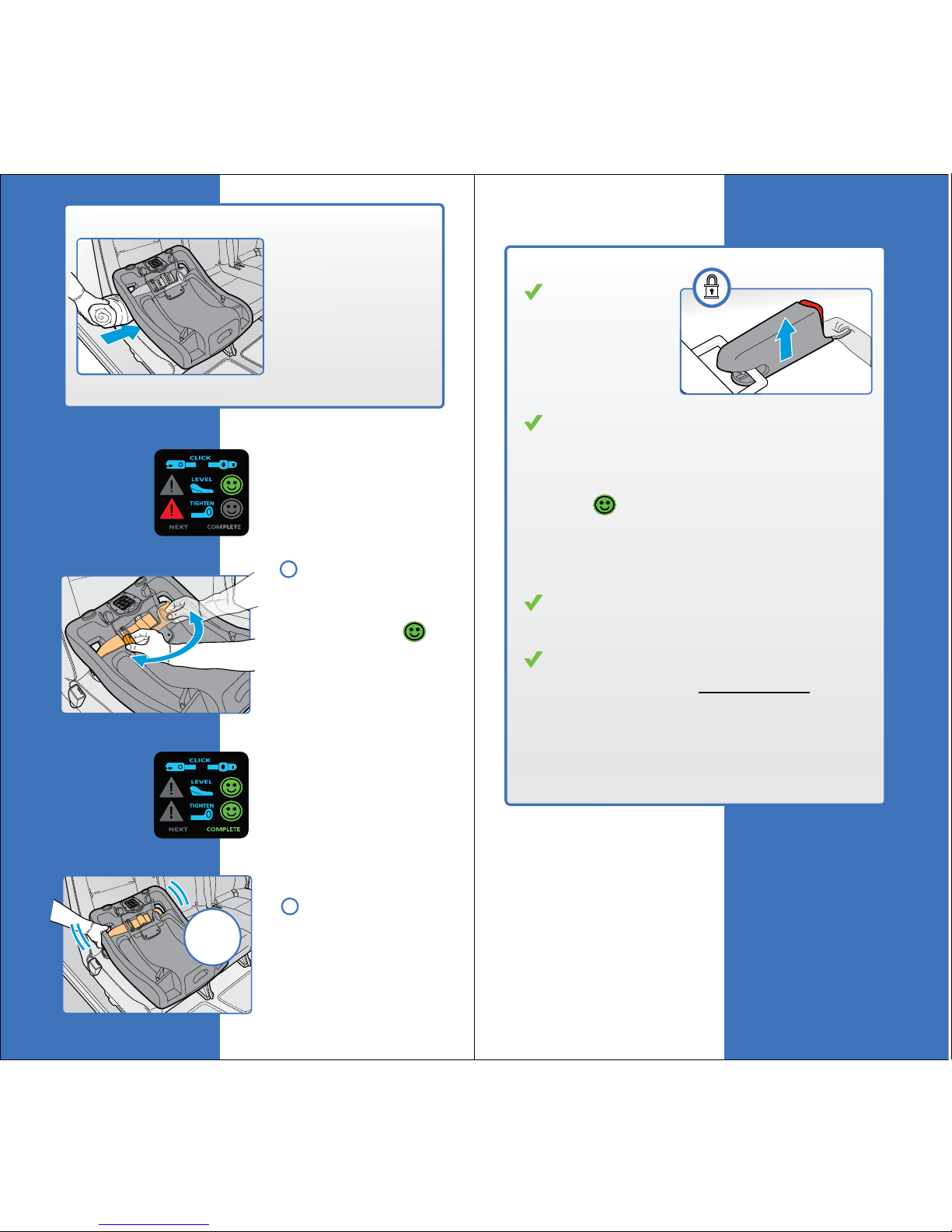 CLICK
LEVEL
TIGHTEN
NEXT
COMPLETE

CLICK
LEVEL
TIGHTEN
NEXT
COMPLETE