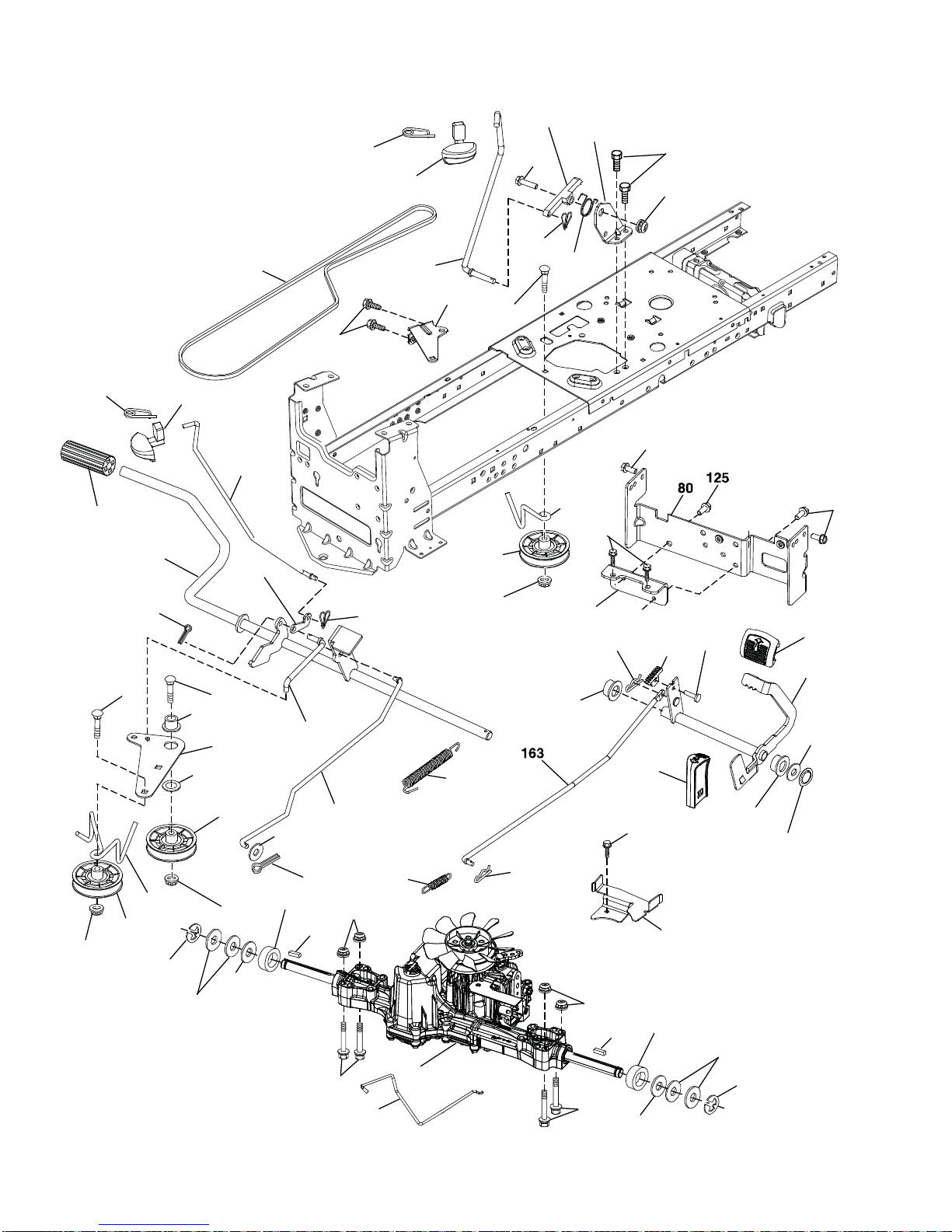 80
125
163