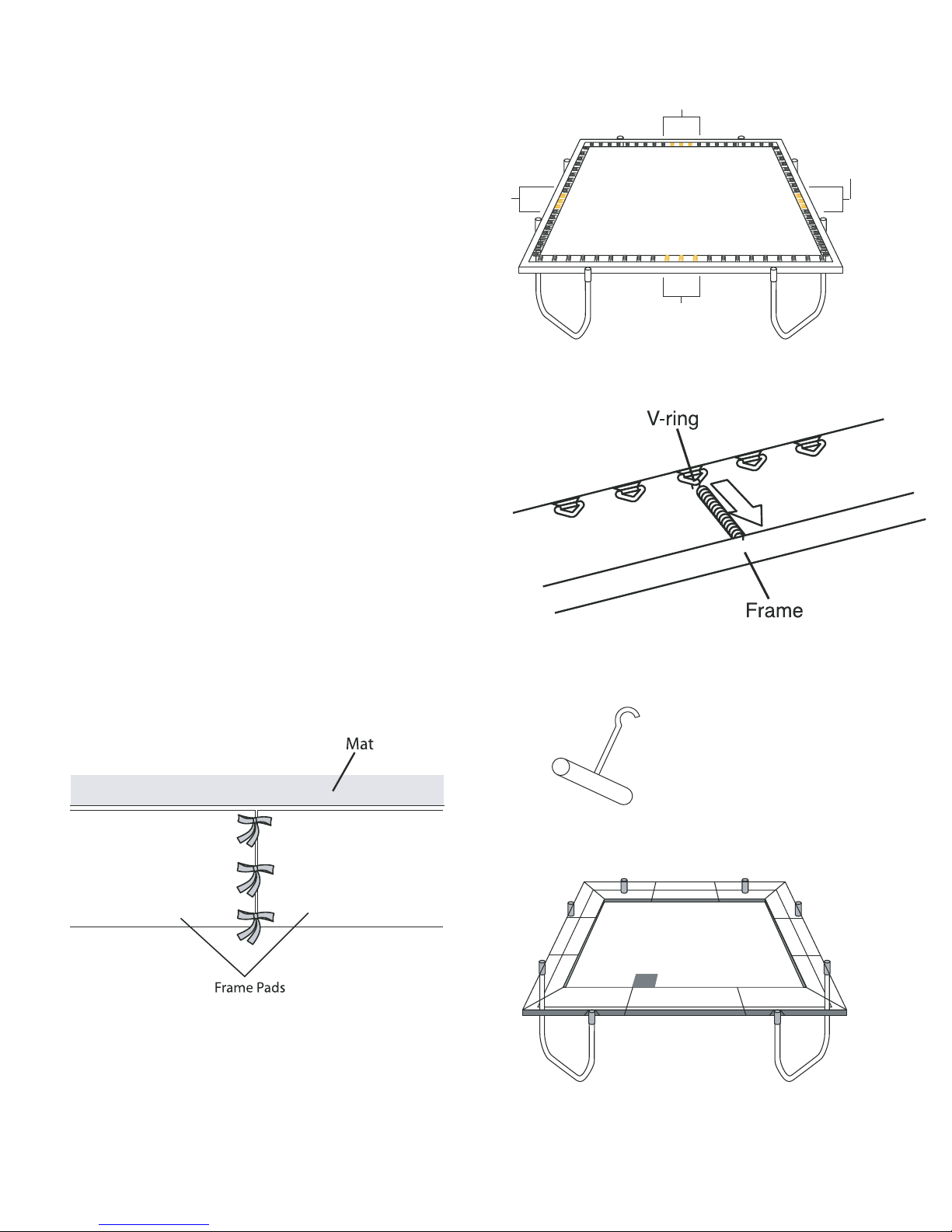 V-ring

Frame

Mat

Frame Pads