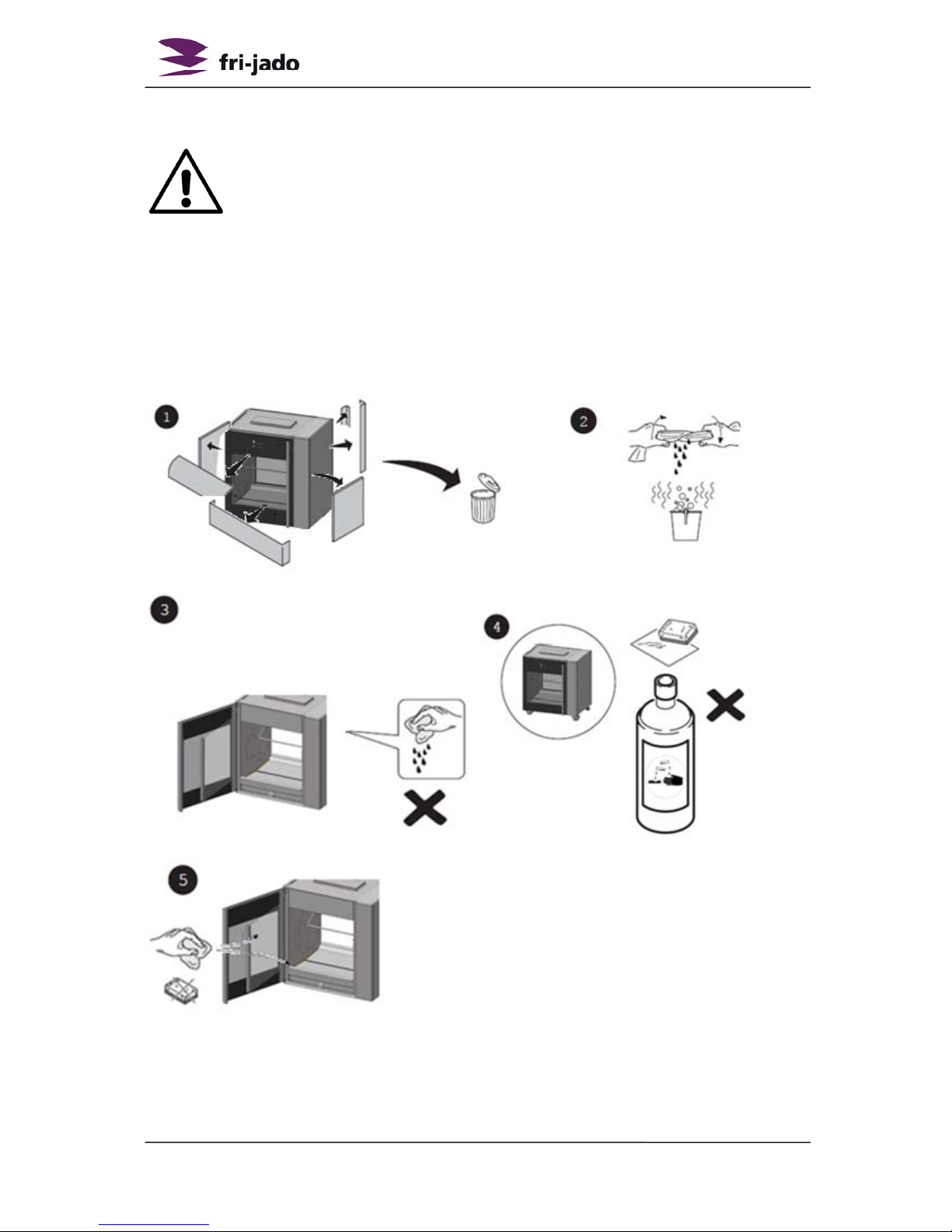 fri-jado

1

2

3

4

5