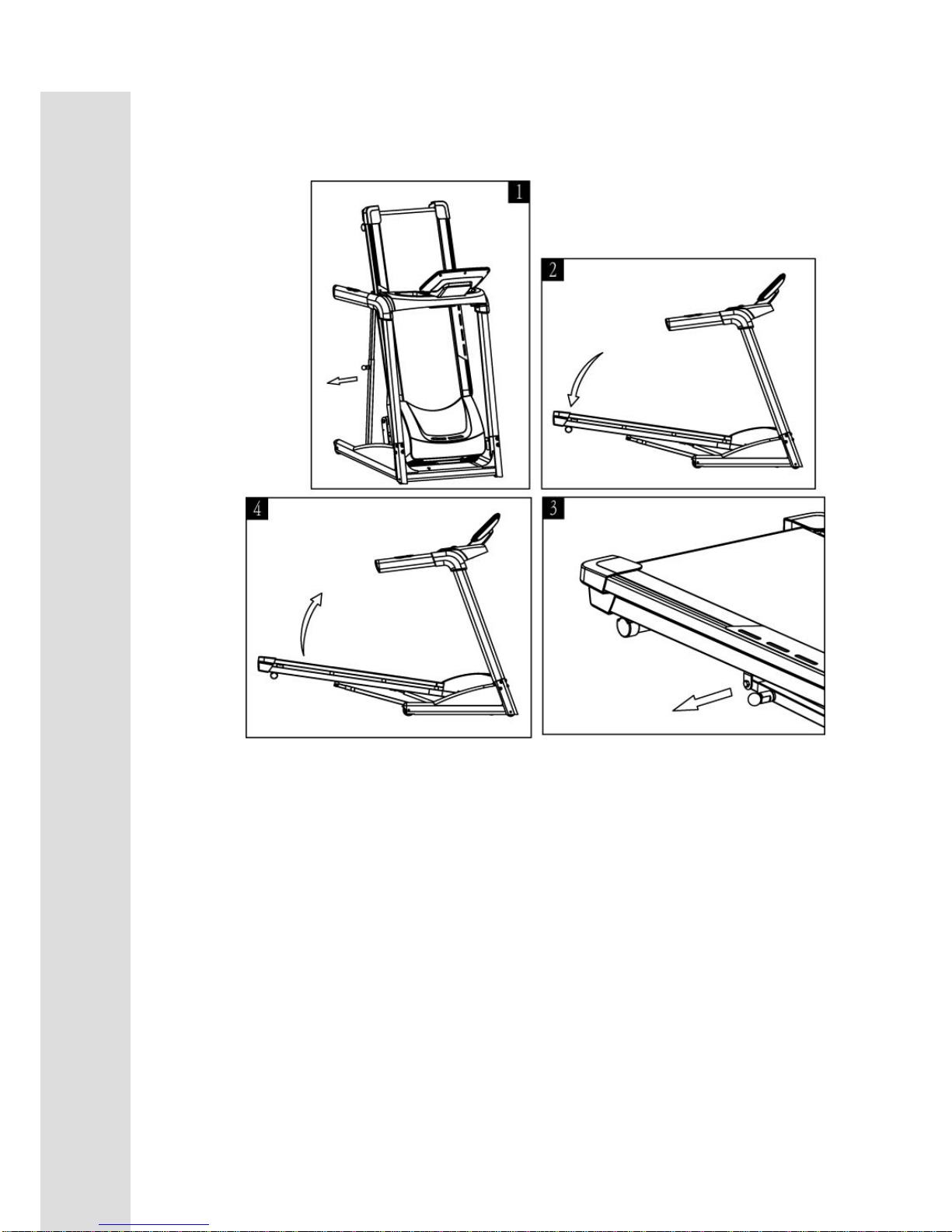 1

2

4

3