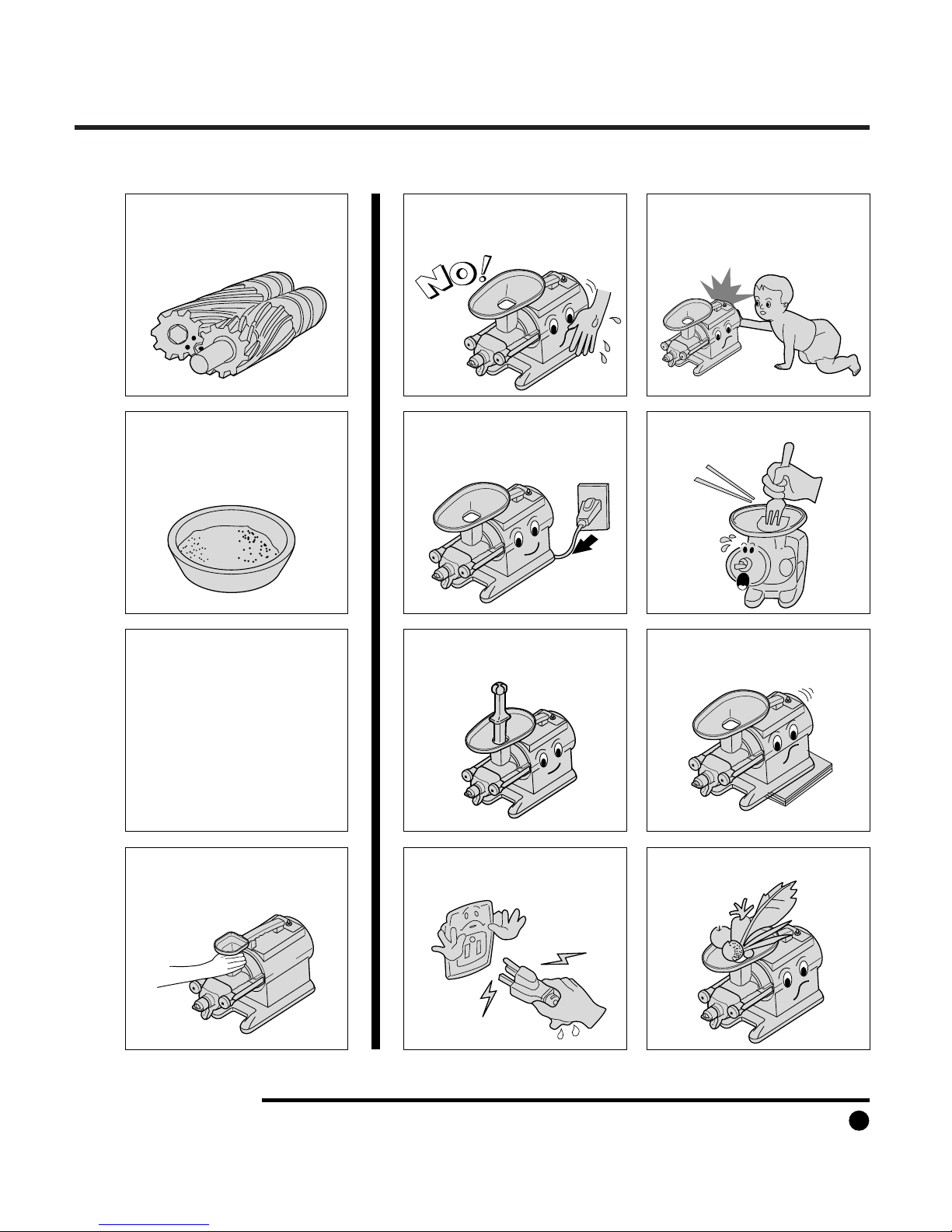 NO!