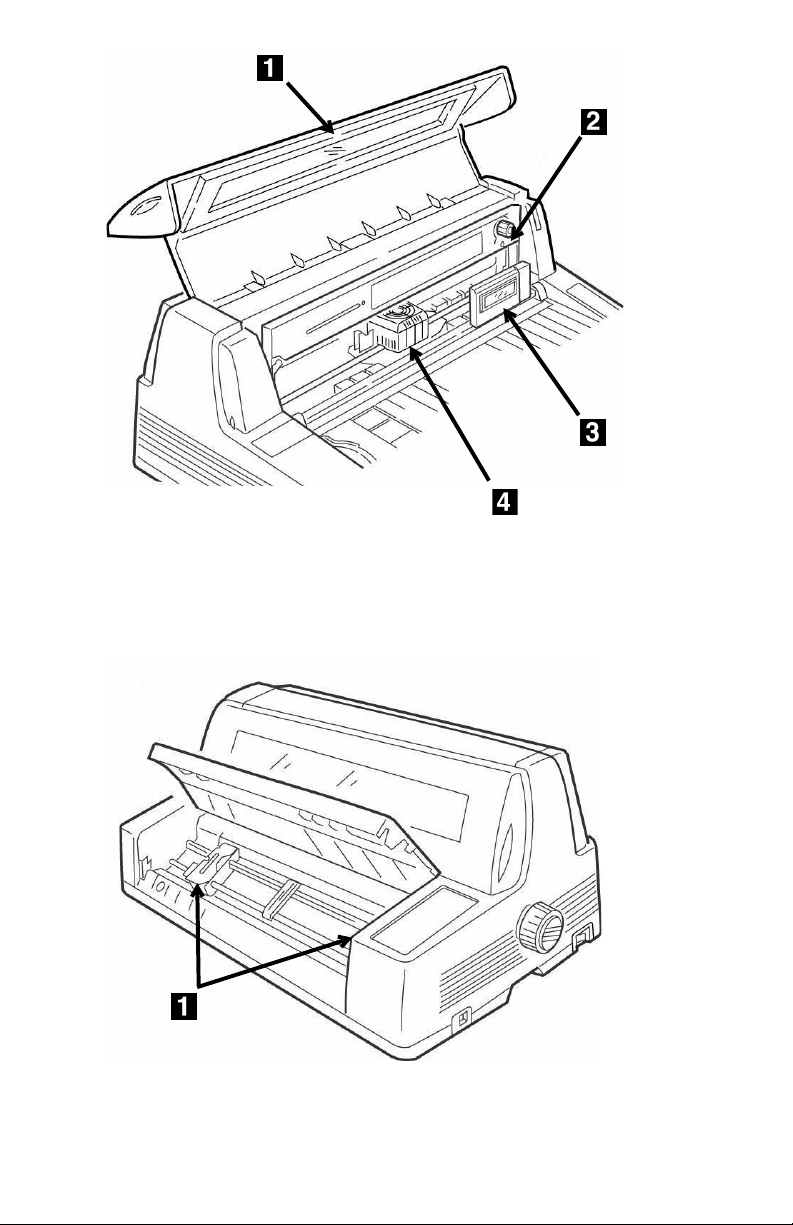 1
2
3
4

1