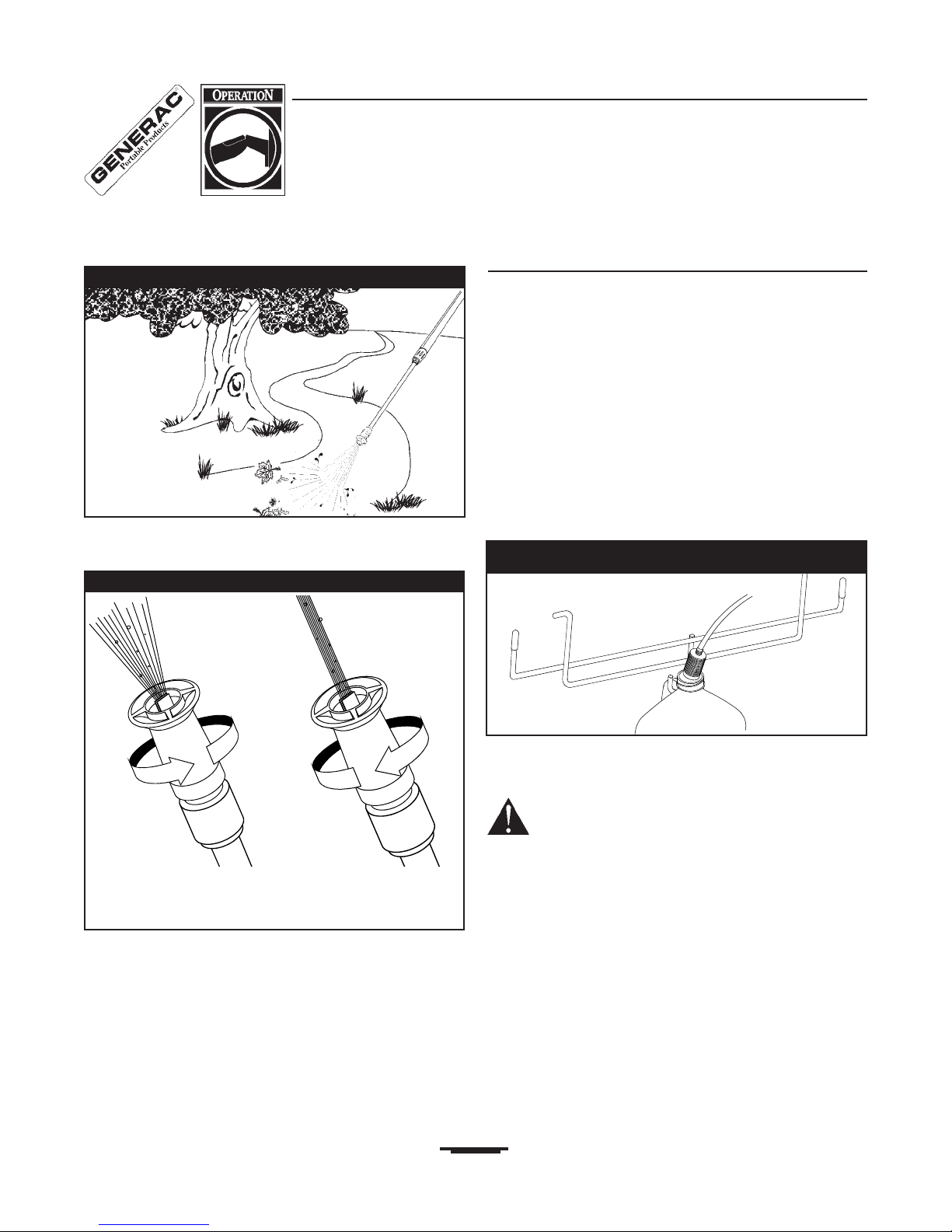 GENERAC
Portable Products

OPERATION