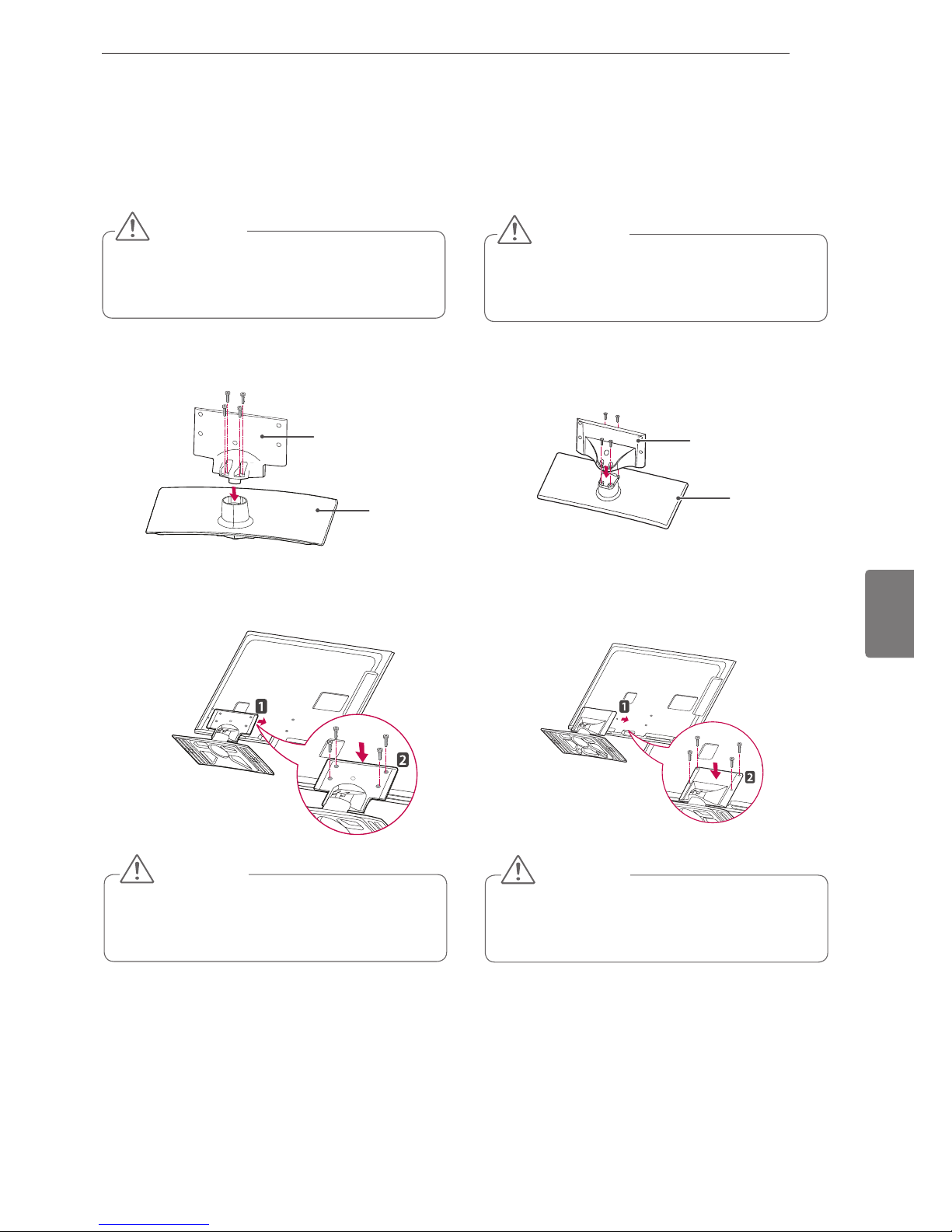 1

2

1

2