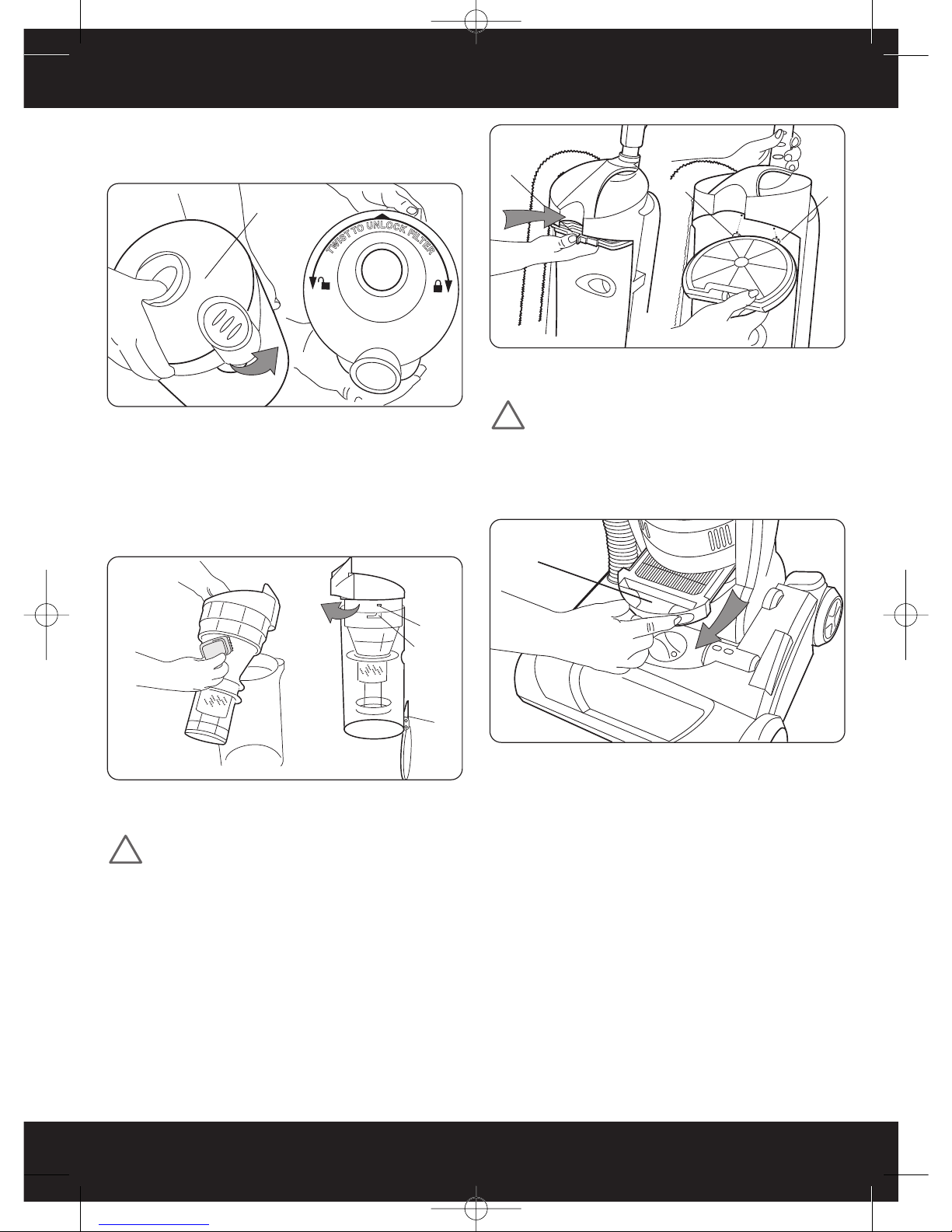 TWIST TO UNLOCK FILTER