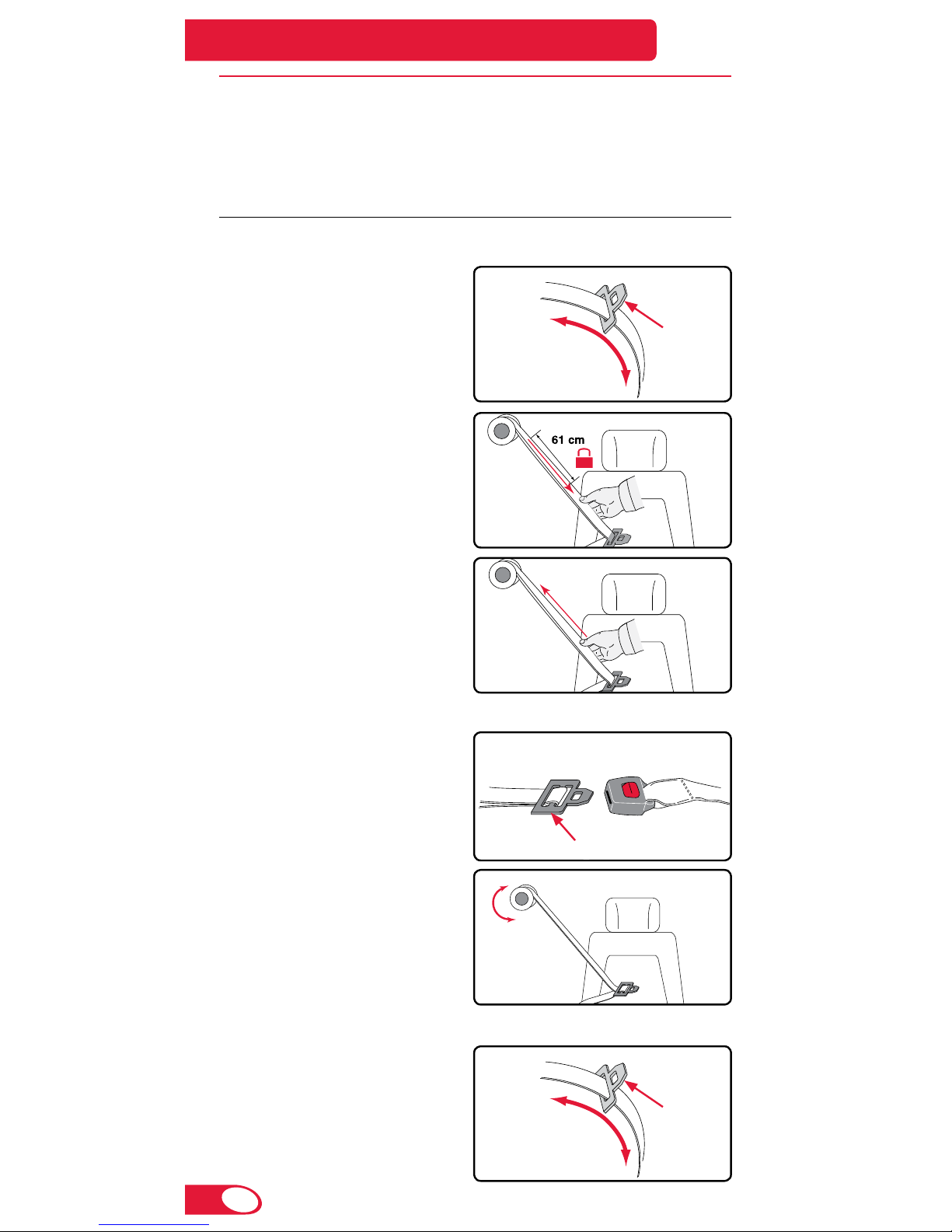 61 cm