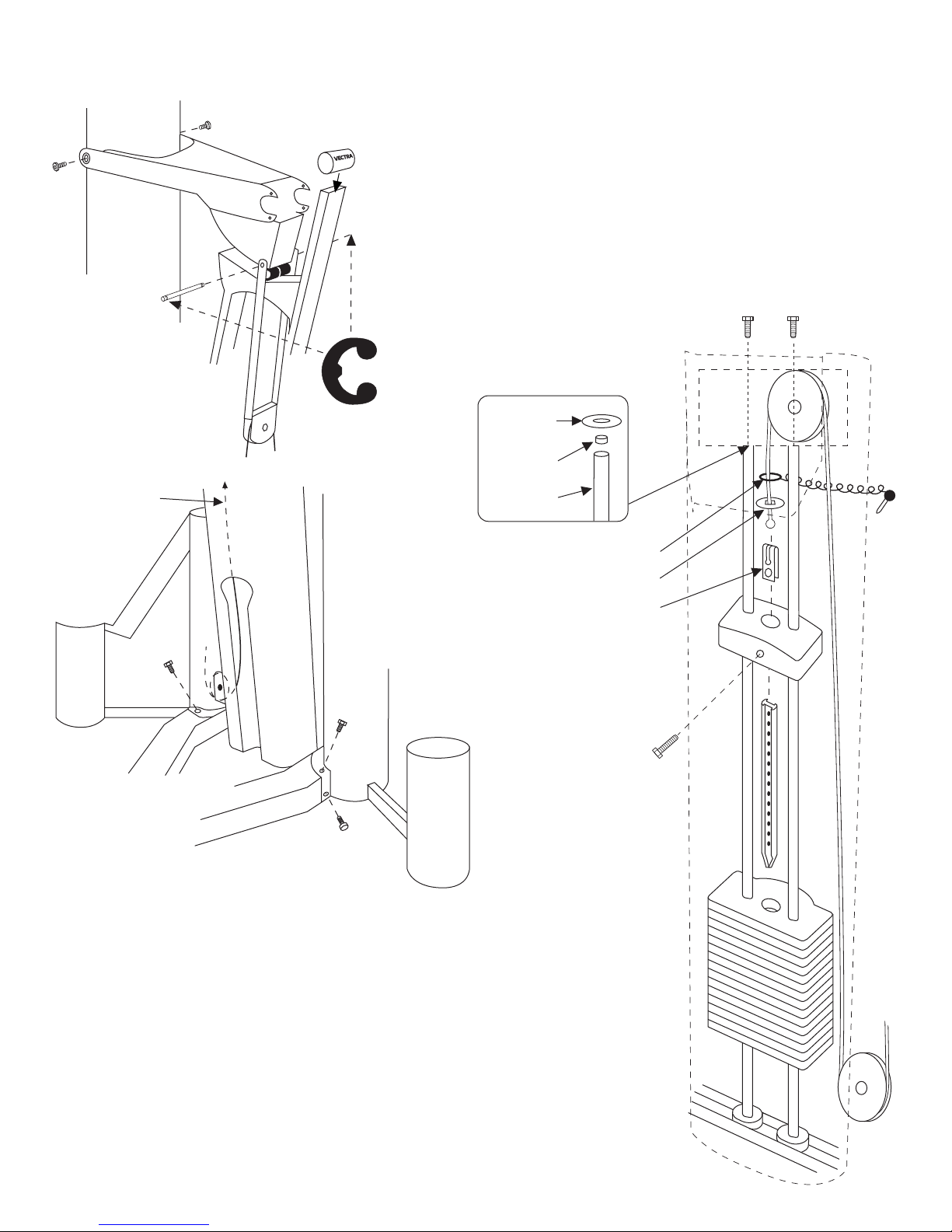 VECTRA