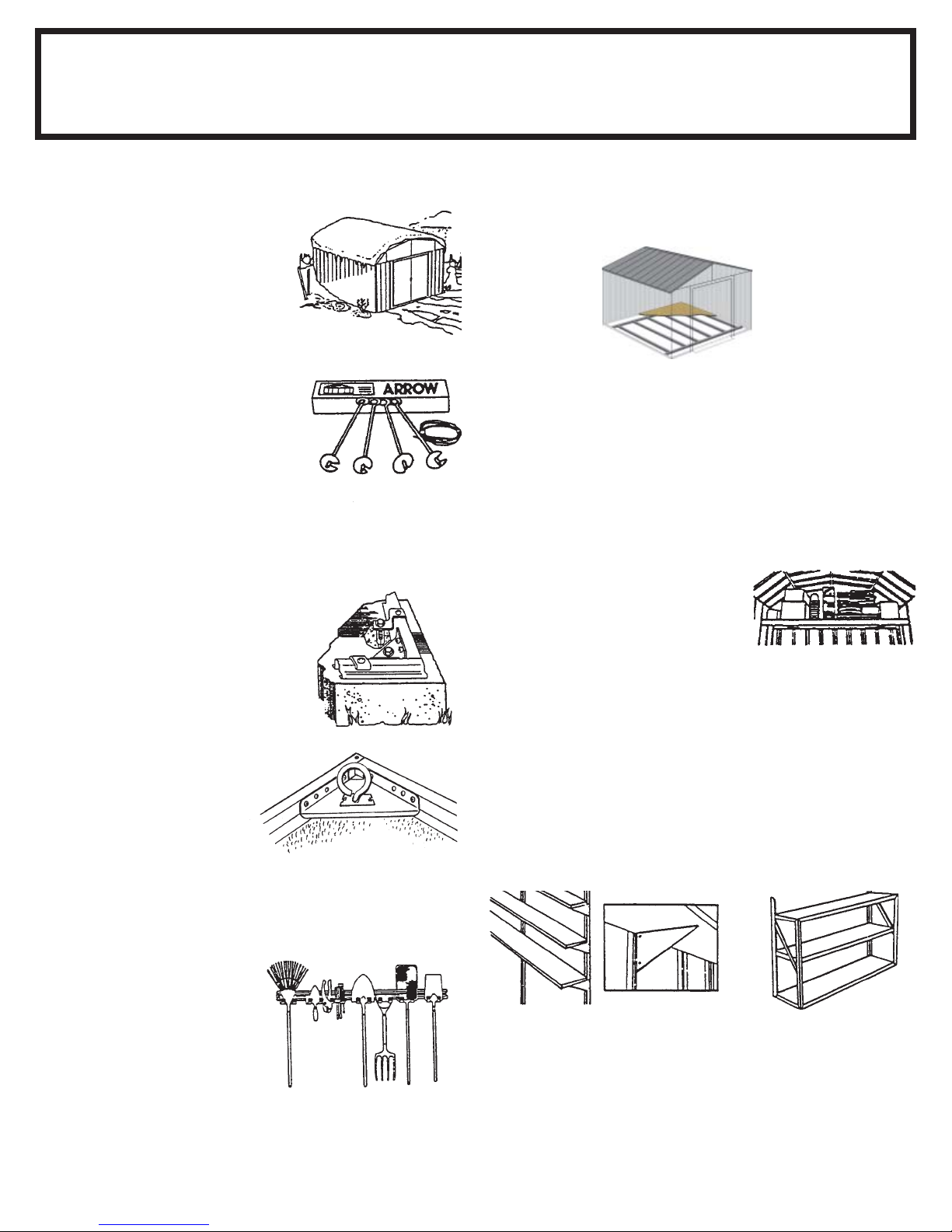 ARROW