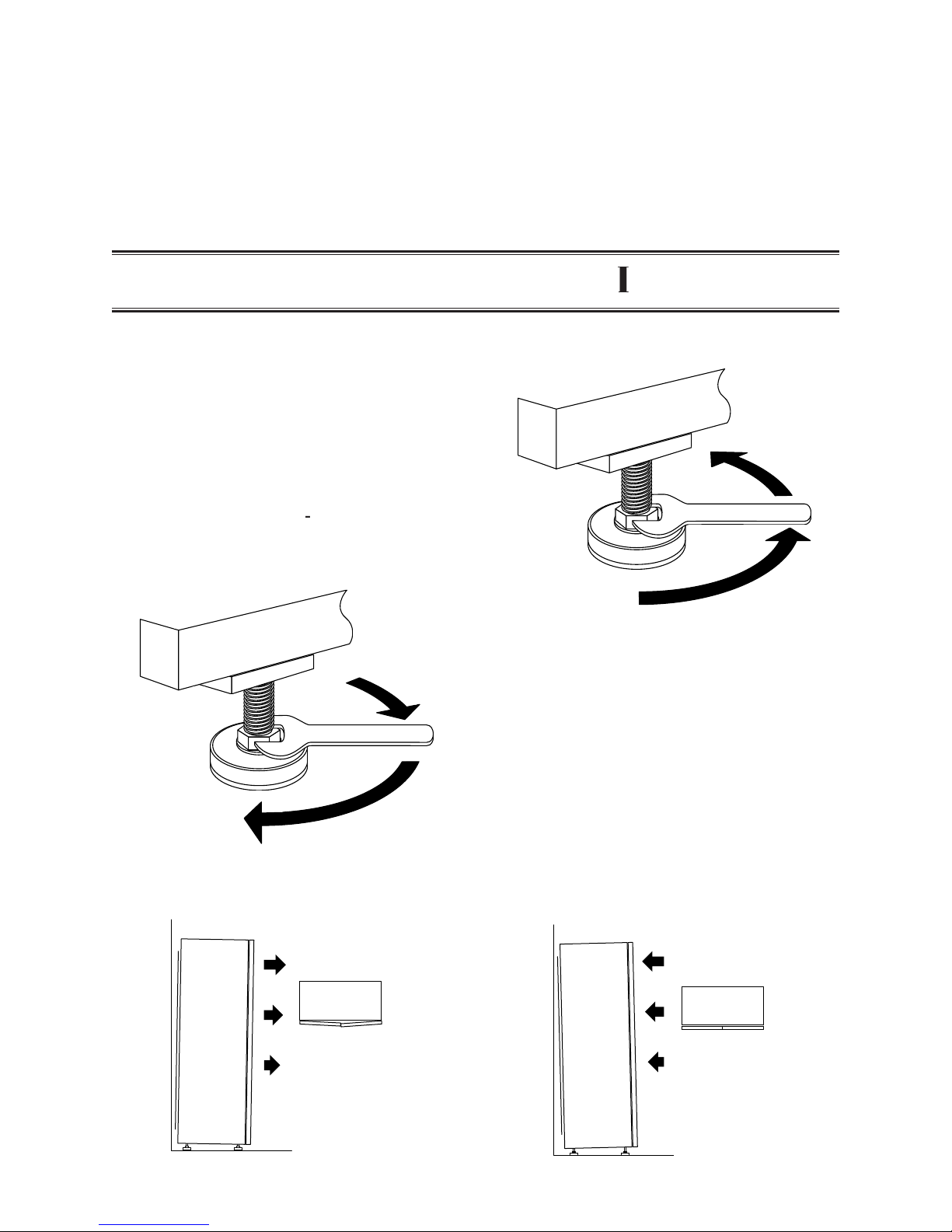 I

-