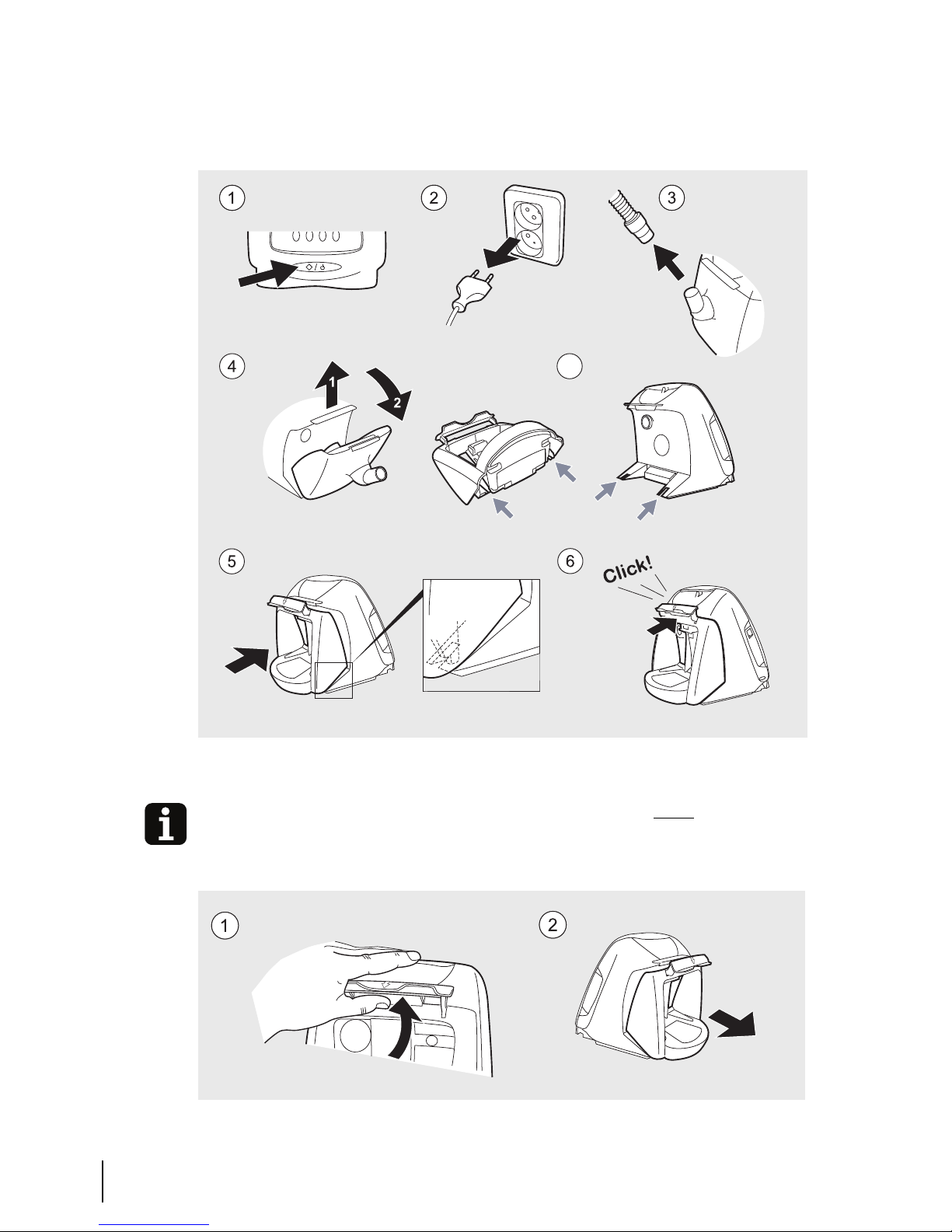 1

2

3

4

1

2

5

6

Click!

1

2