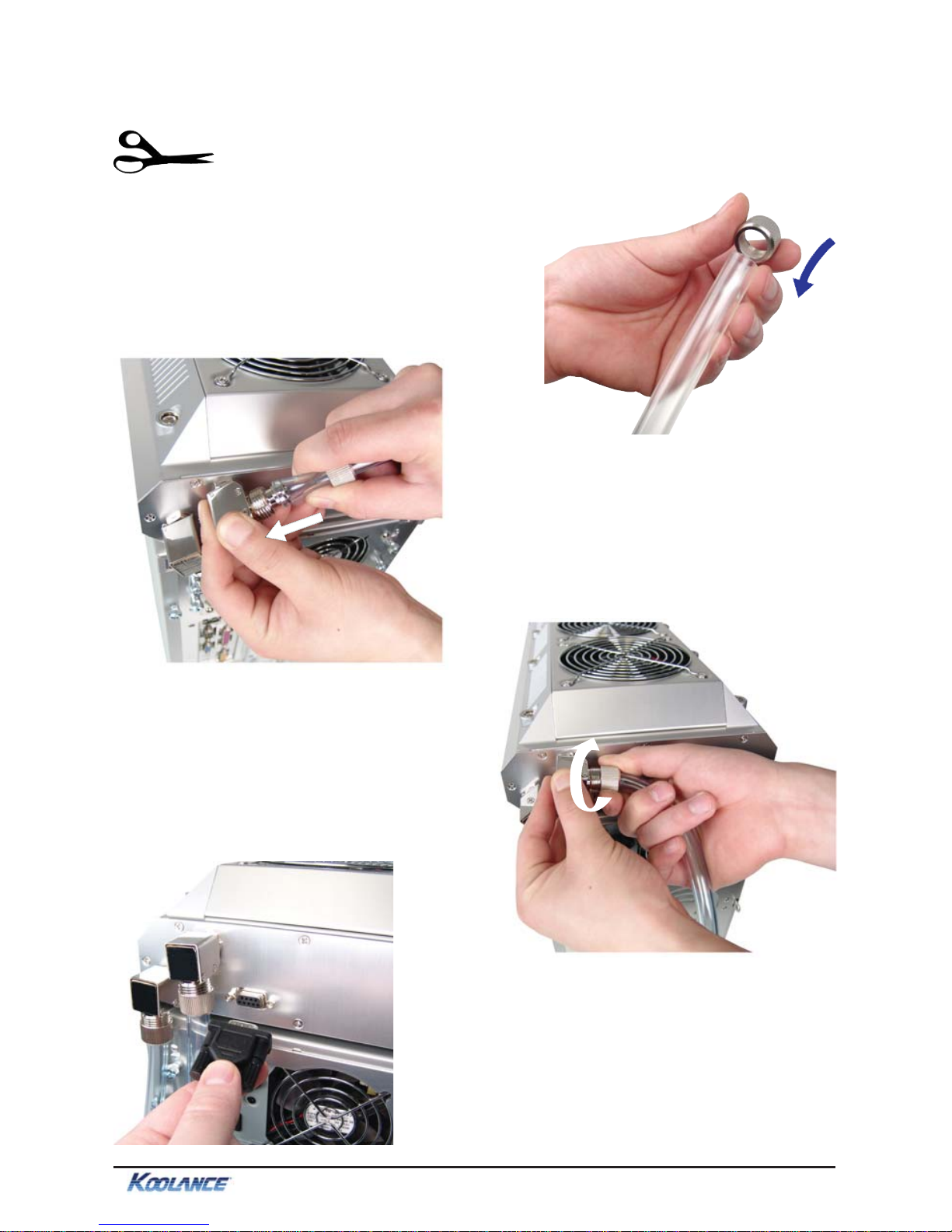 KOOLANCE