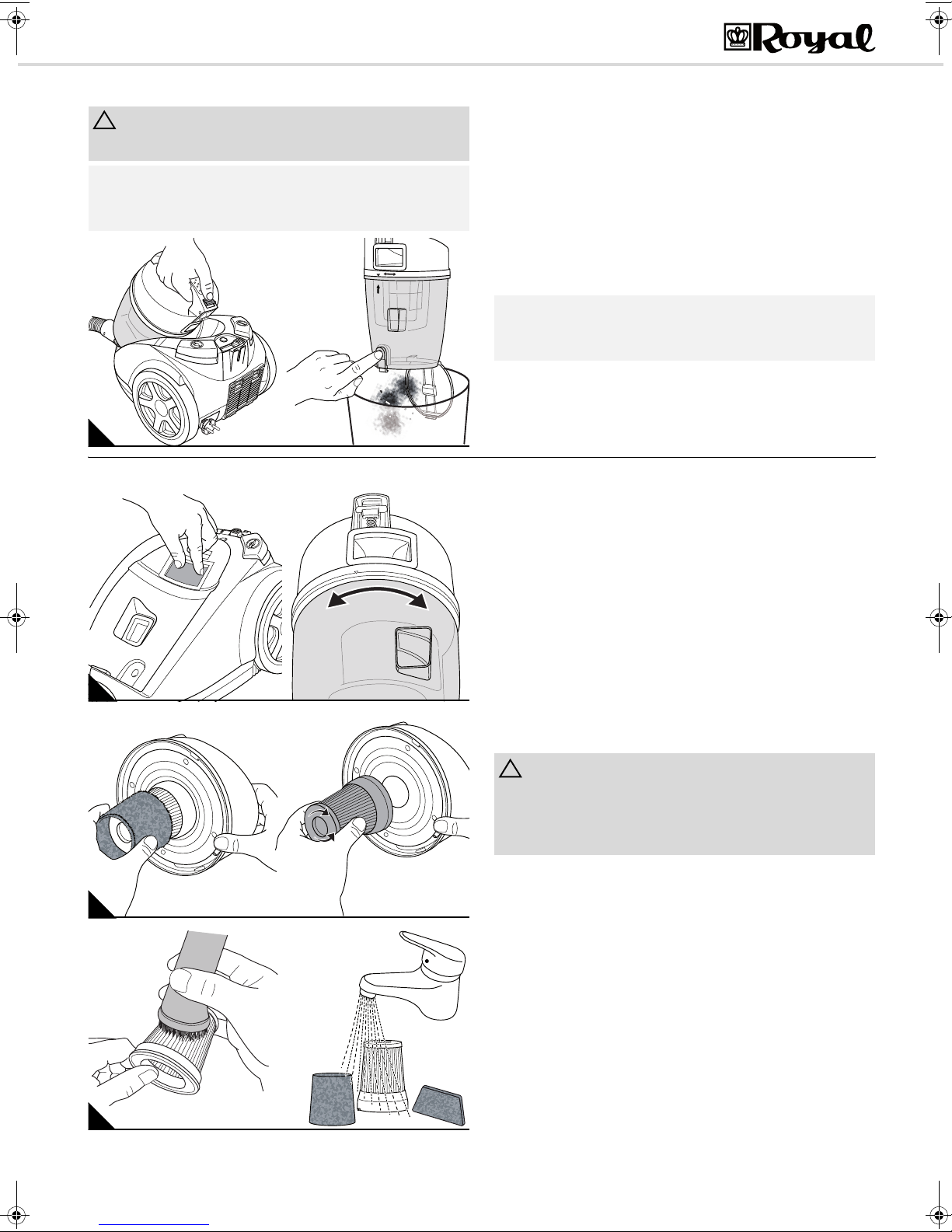 Royal