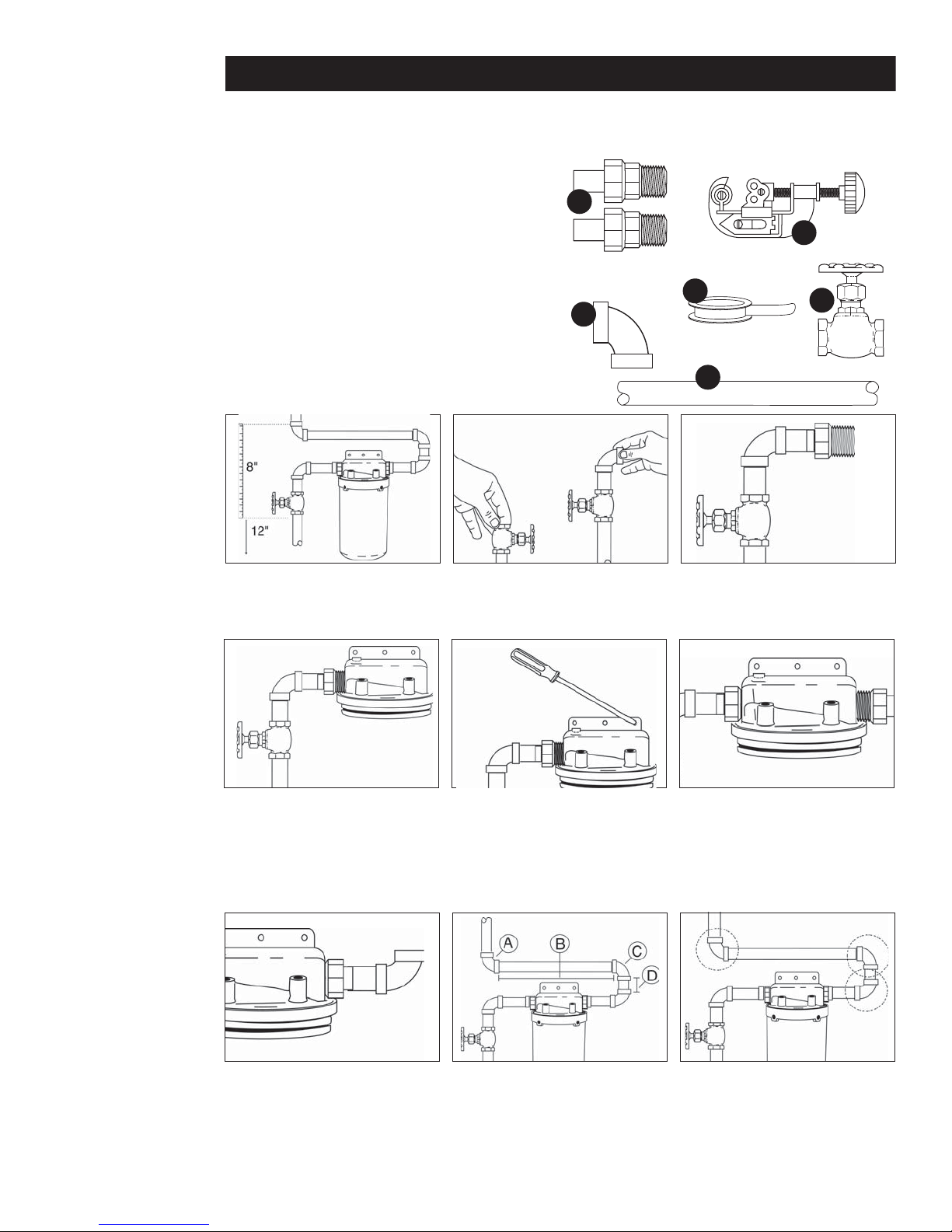 8"

12"

A

B

C

D