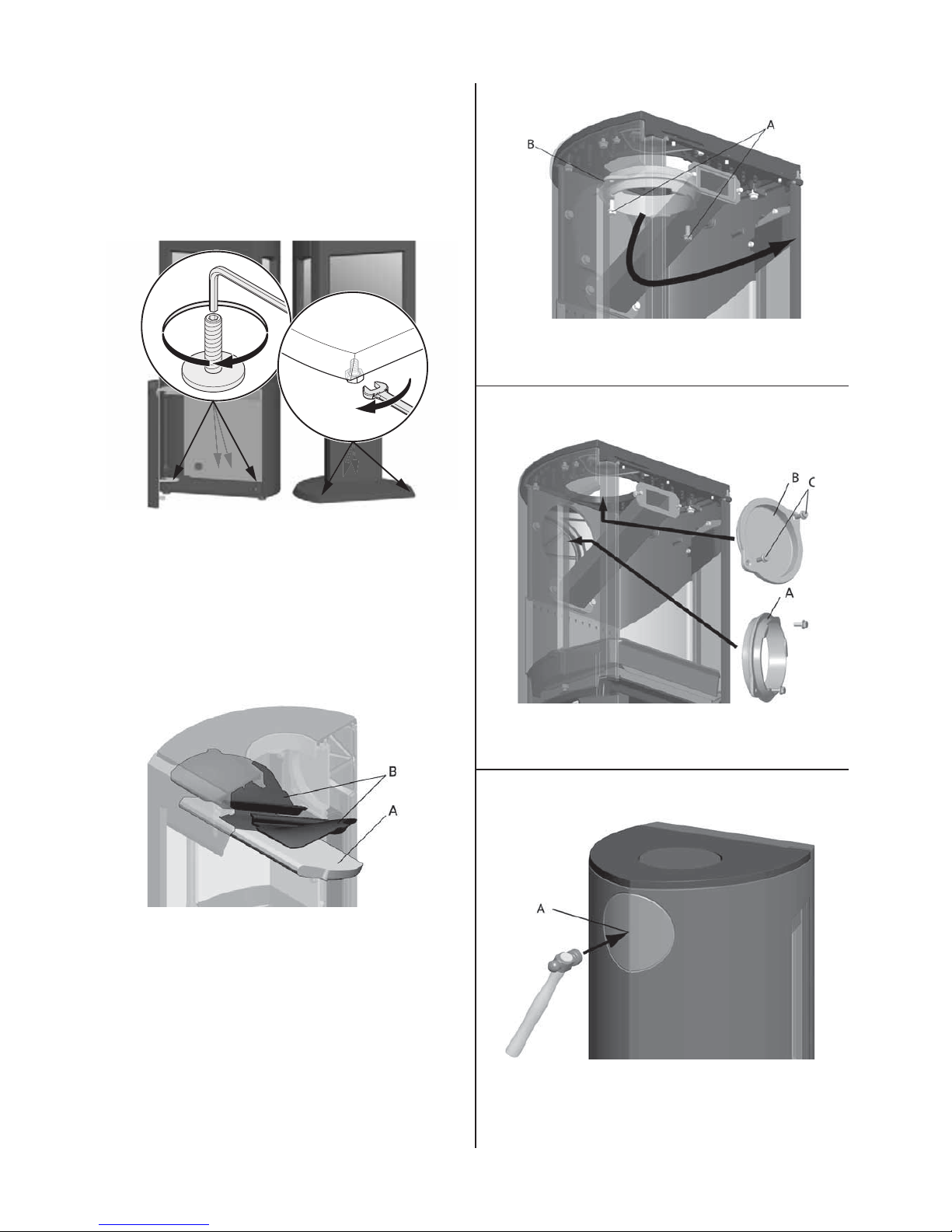 B

A

B

C

A

B

A

A