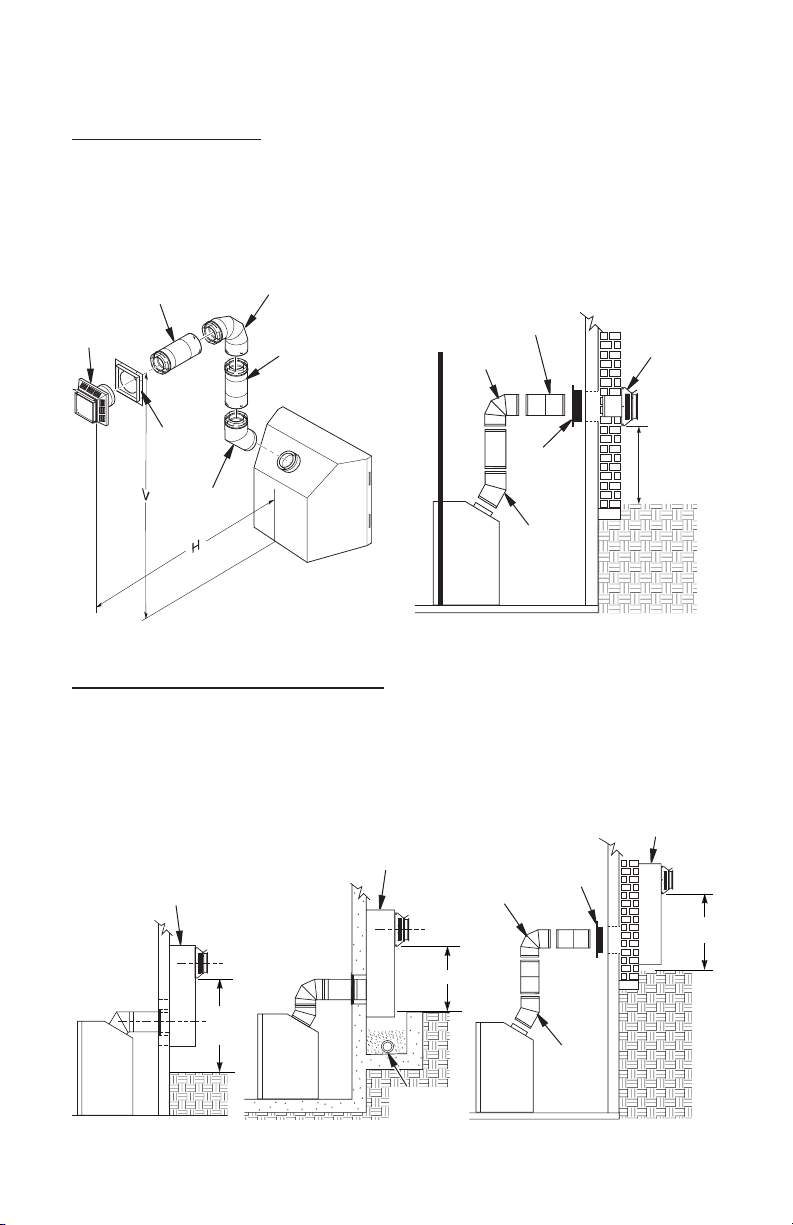 V

H