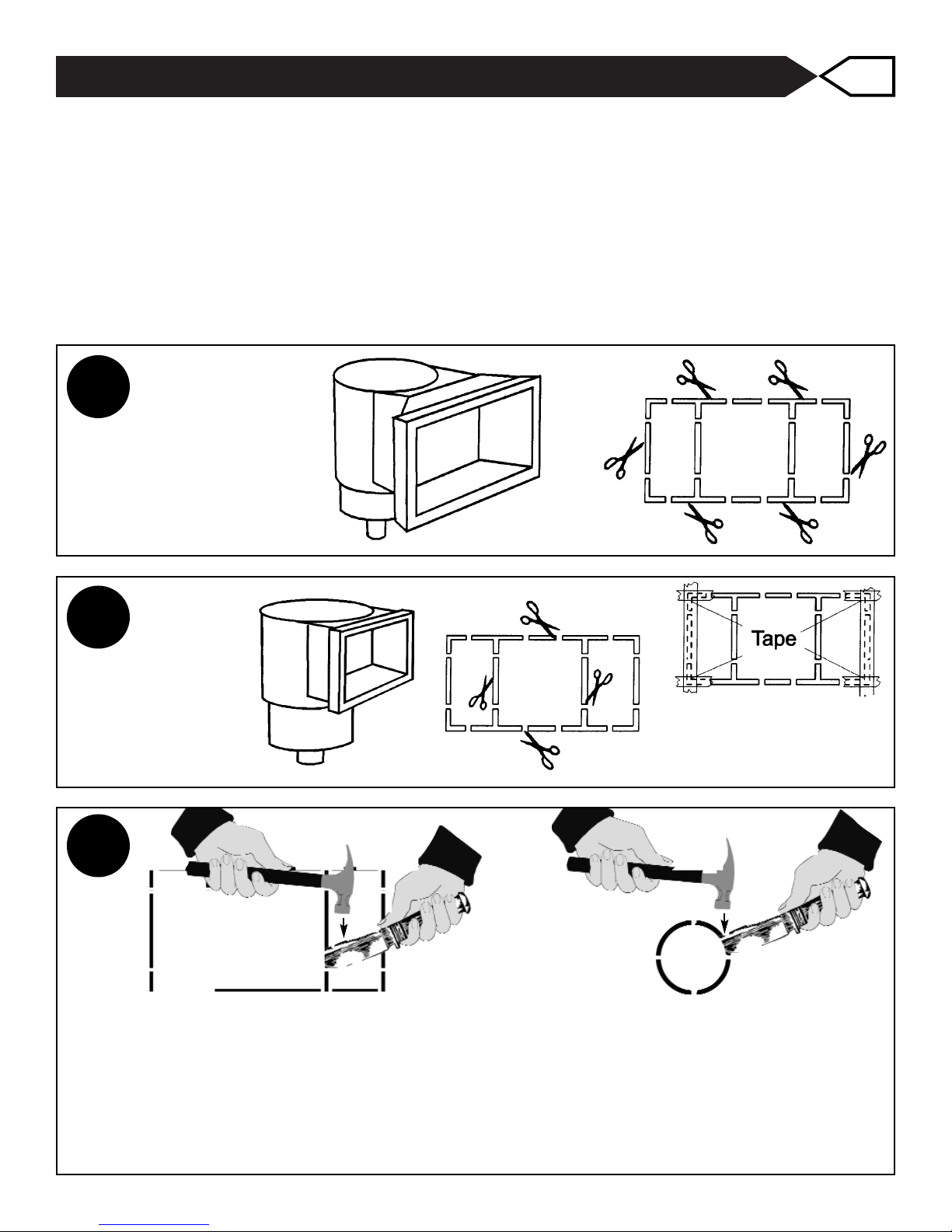 Tape