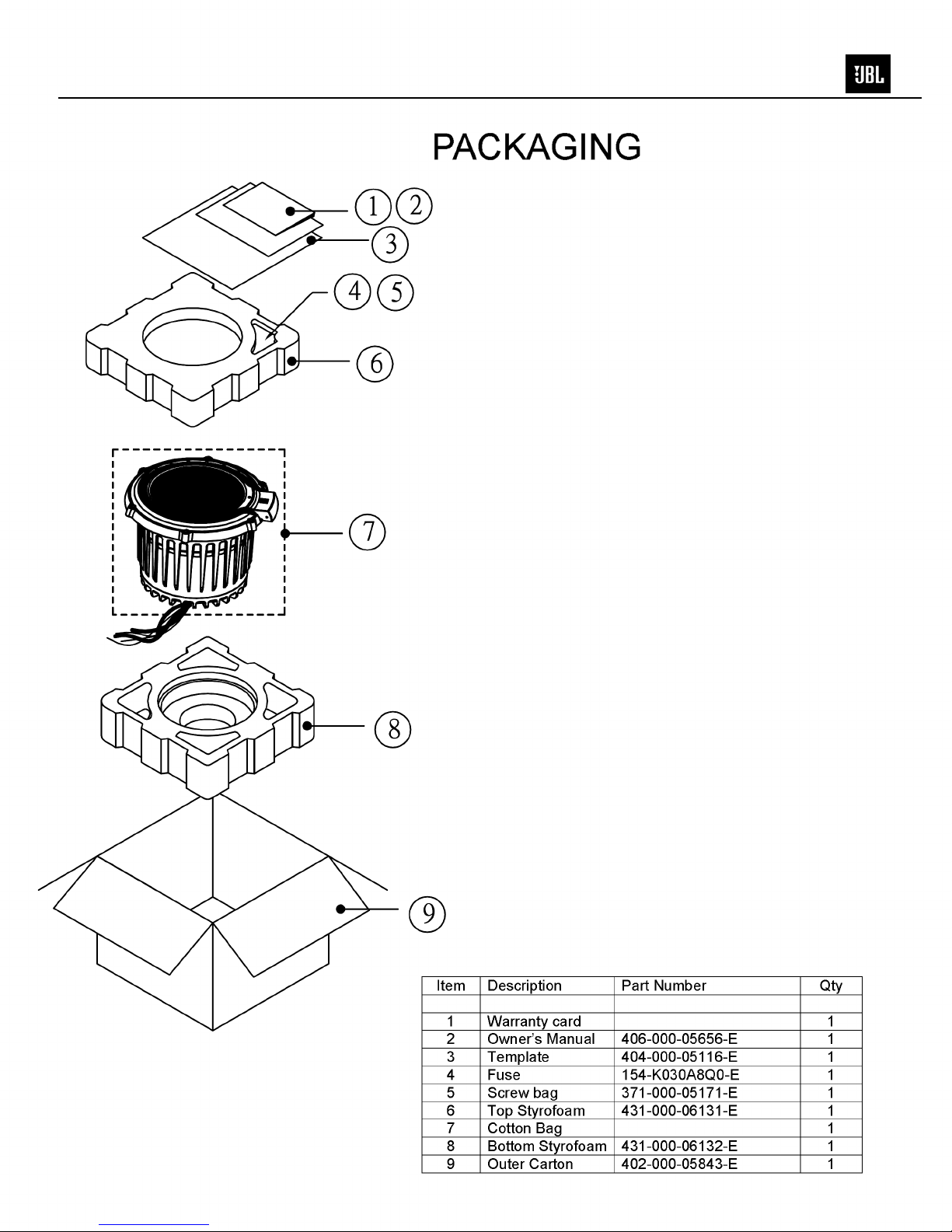 JBL

PACKAGING

1 2
3
4 5
6
7
8
9

| Item | Description | Part Number | Qty |
|---|---|---|---|
| | | | |
| 1 | Warranty card | | 1 |
| 2 | Owner's Manual | 406-000-05656-E | 1 |
| 3 | Template | 404-000-05116-E | 1 |
| 4 | Fuse | 154-K030A8Q0-E | 1 |
| 5 | Screw bag | 371-000-05171-E | 1 |
| 6 | Top Styrofoam | 431-000-06131-E | 1 |
| 7 | Cotton Bag | | 1 |
| 8 | Bottom Styrofoam | 431-000-06132-E | 1 |
| 9 | Outer Carton | 402-000-05843-E | 1 |