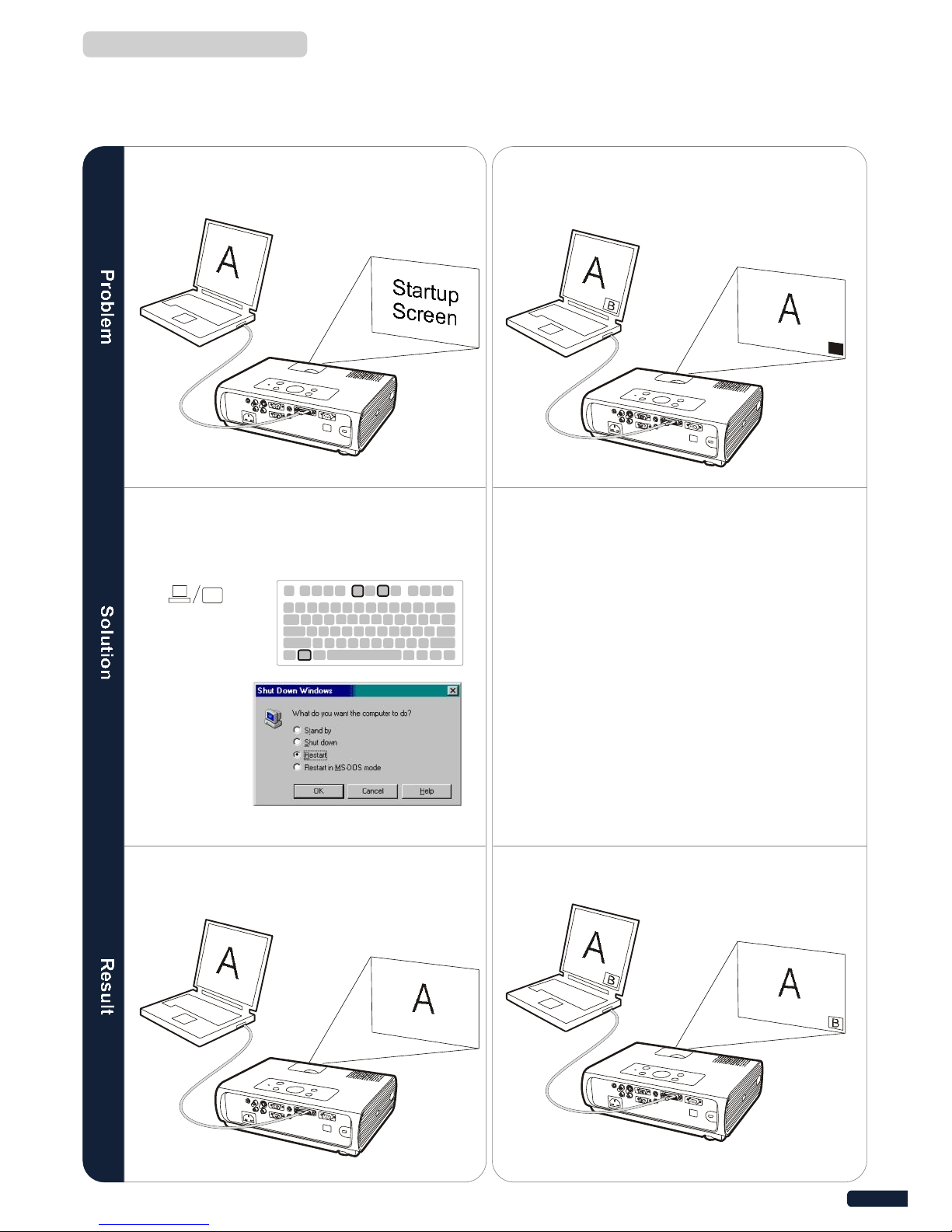 Problem

A

Startup Screen

A

B

A

Solution

Shut Down Windows

What do you want the computer to do?

Stand by

Shut down

Restart

Restart in MS-DOS mode

OK

Cancel

Help

Result

A

A

A

B

A

B