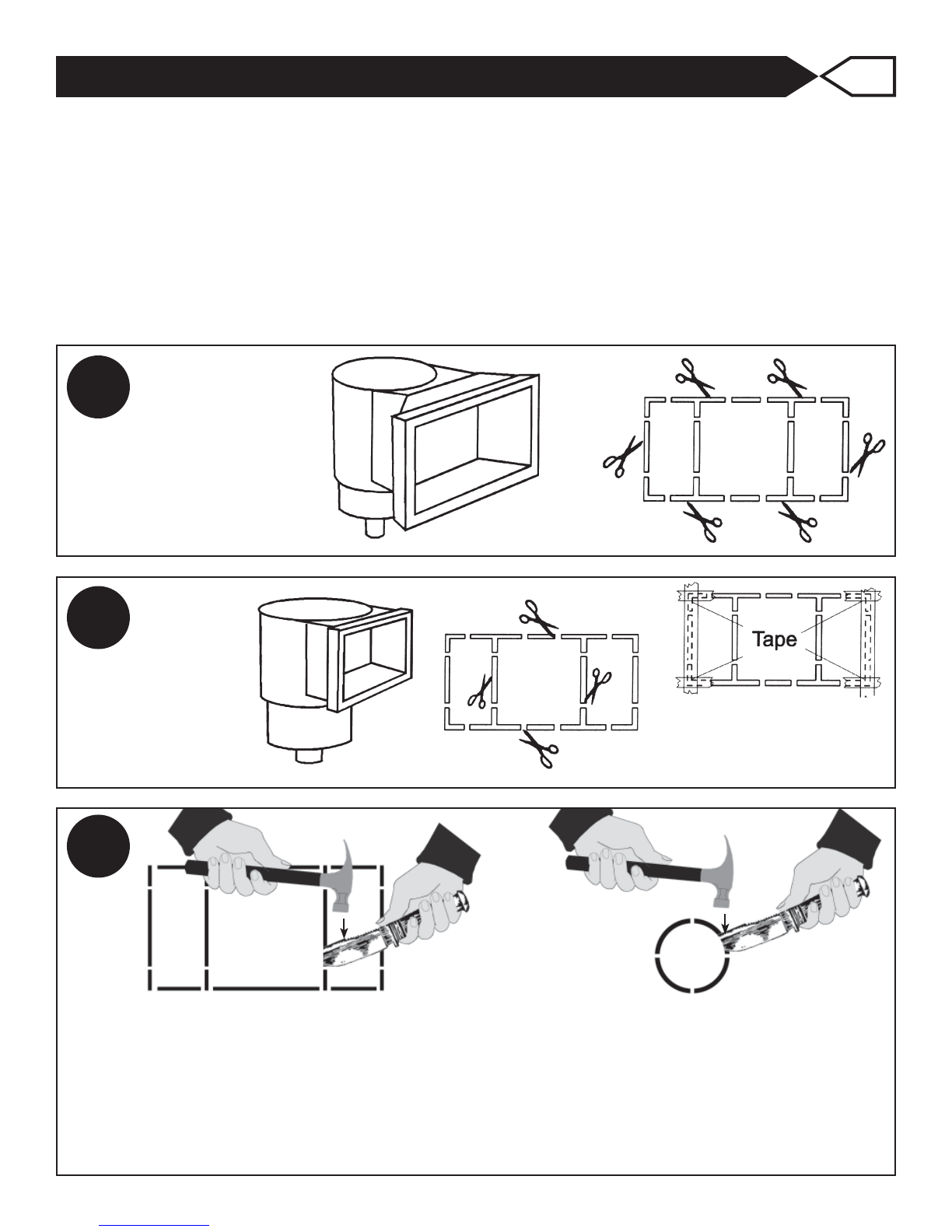 Tape