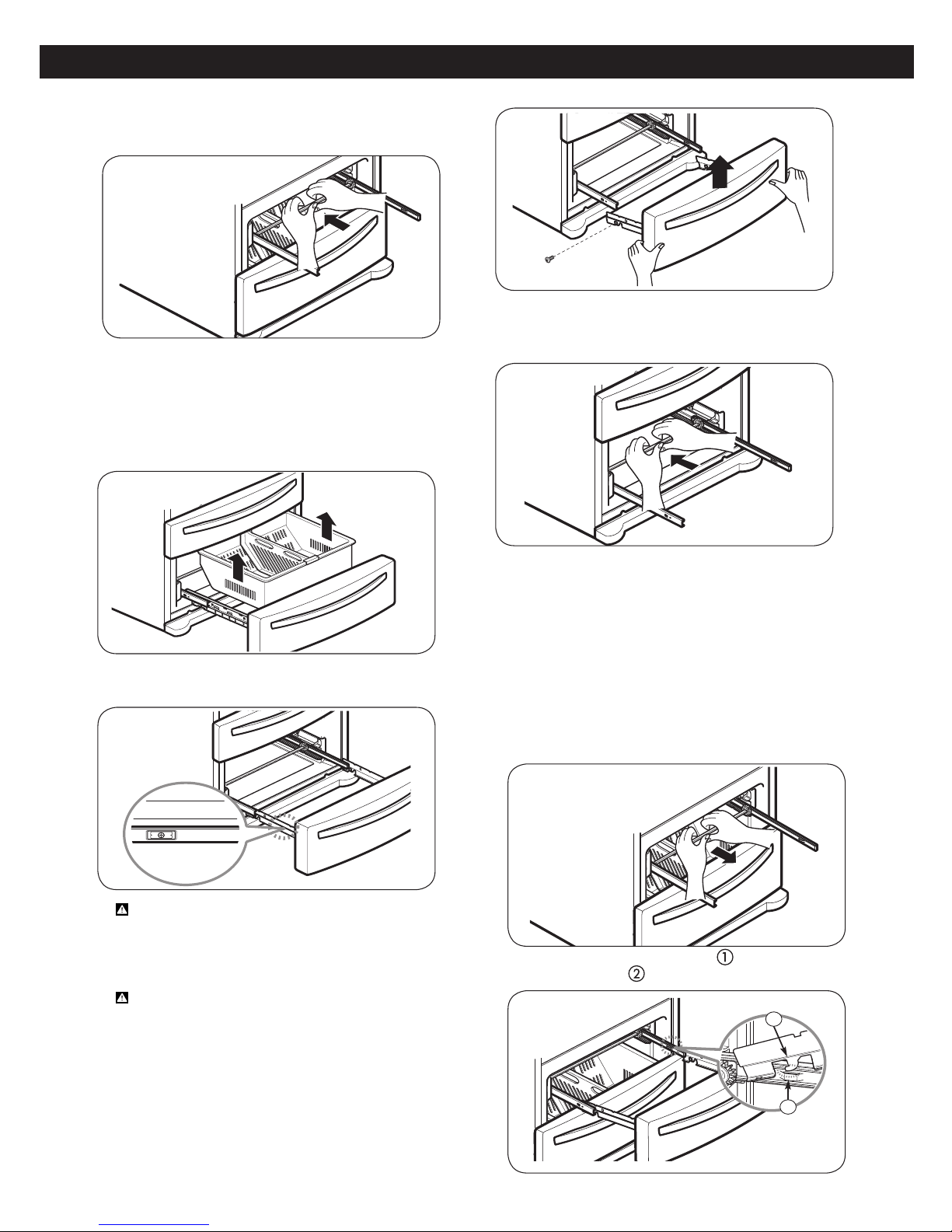 ①
②