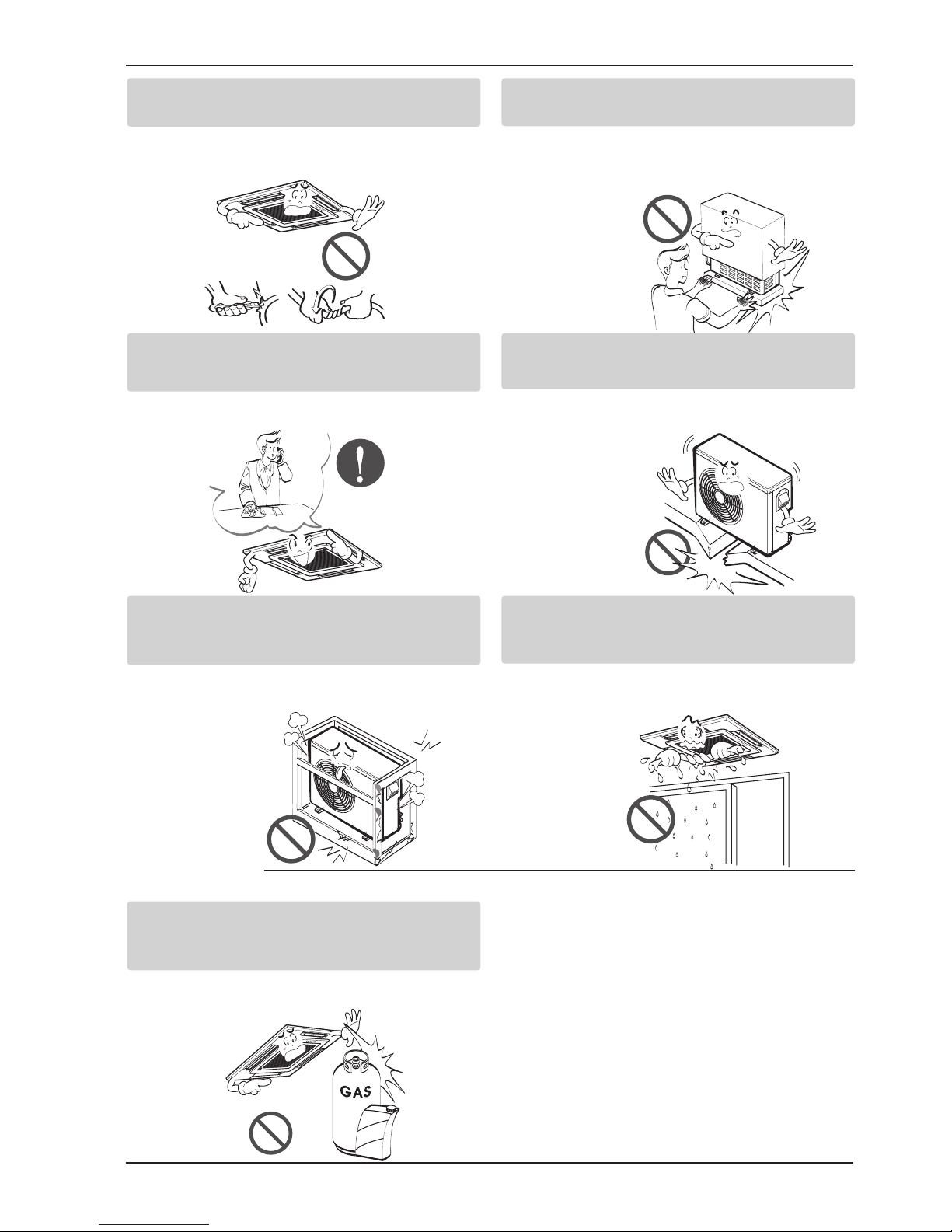 GAS