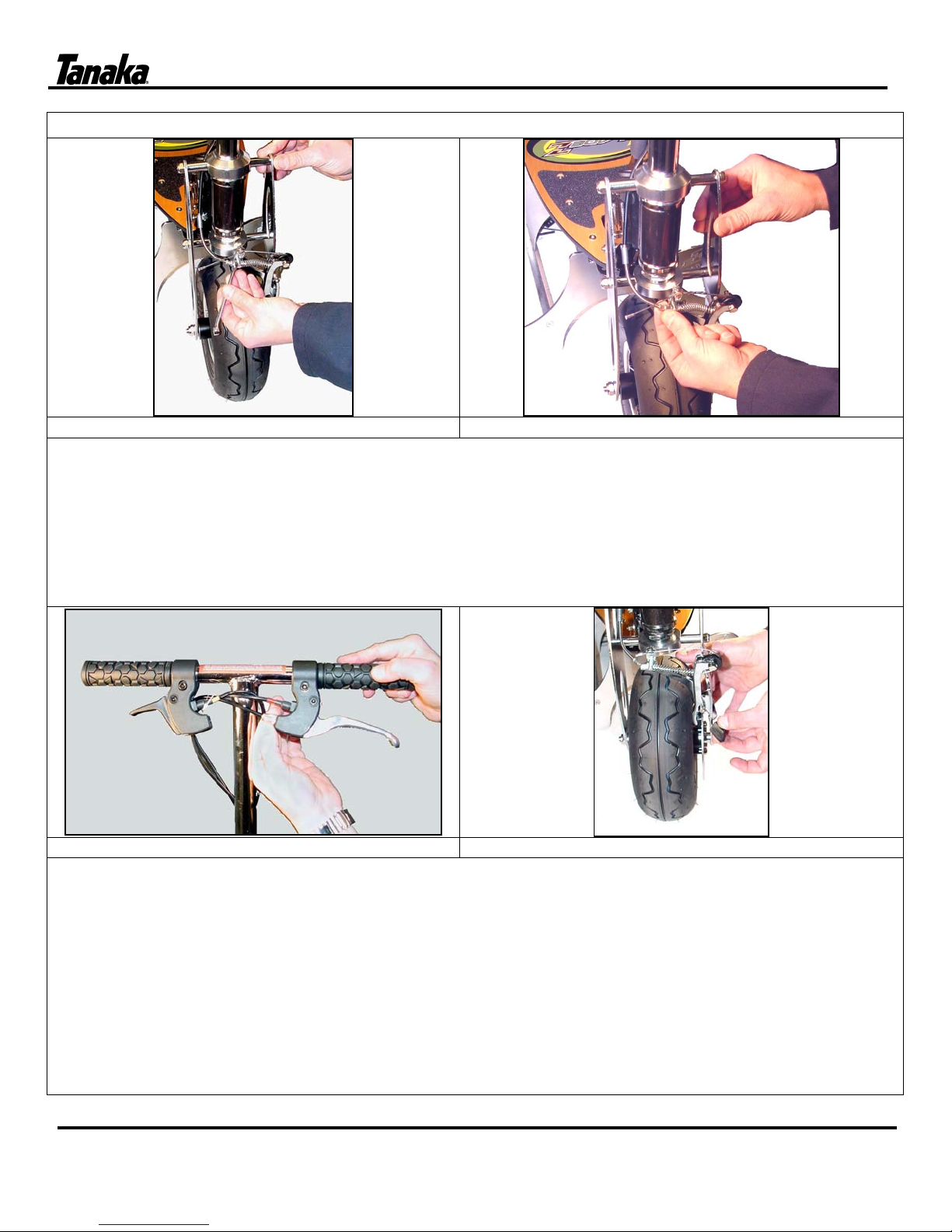 Tanaka