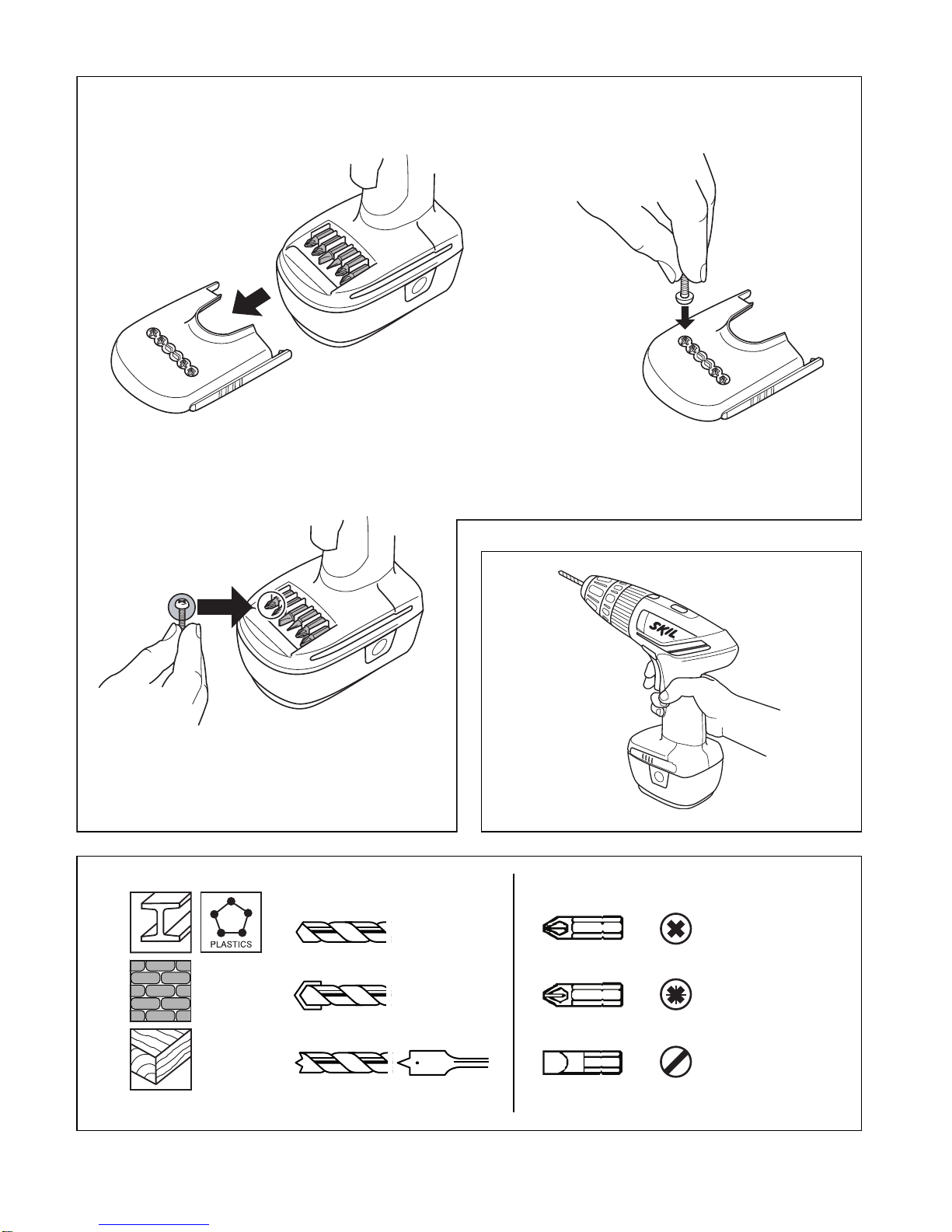 SKIL

PLASTICS