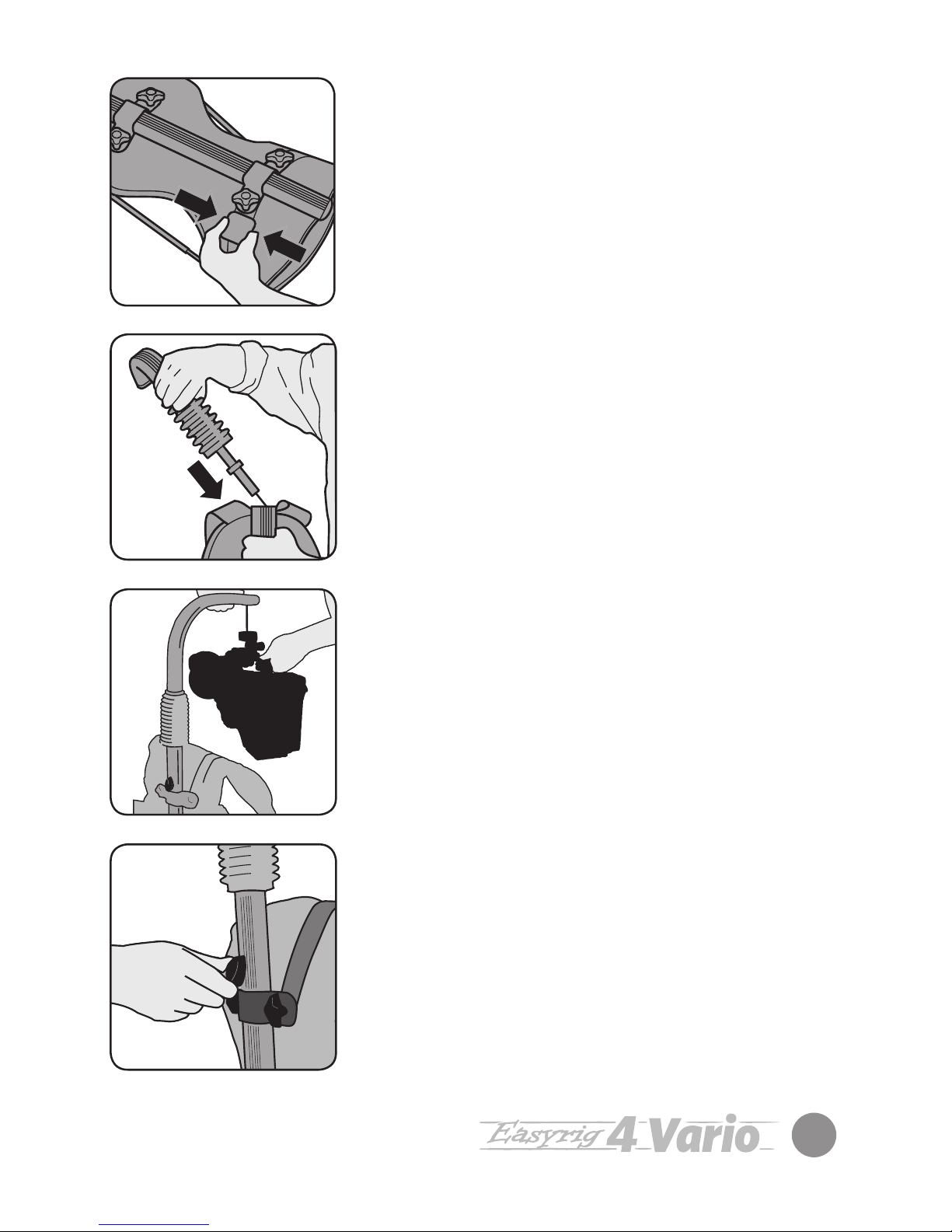 Easyrig 4 Vario