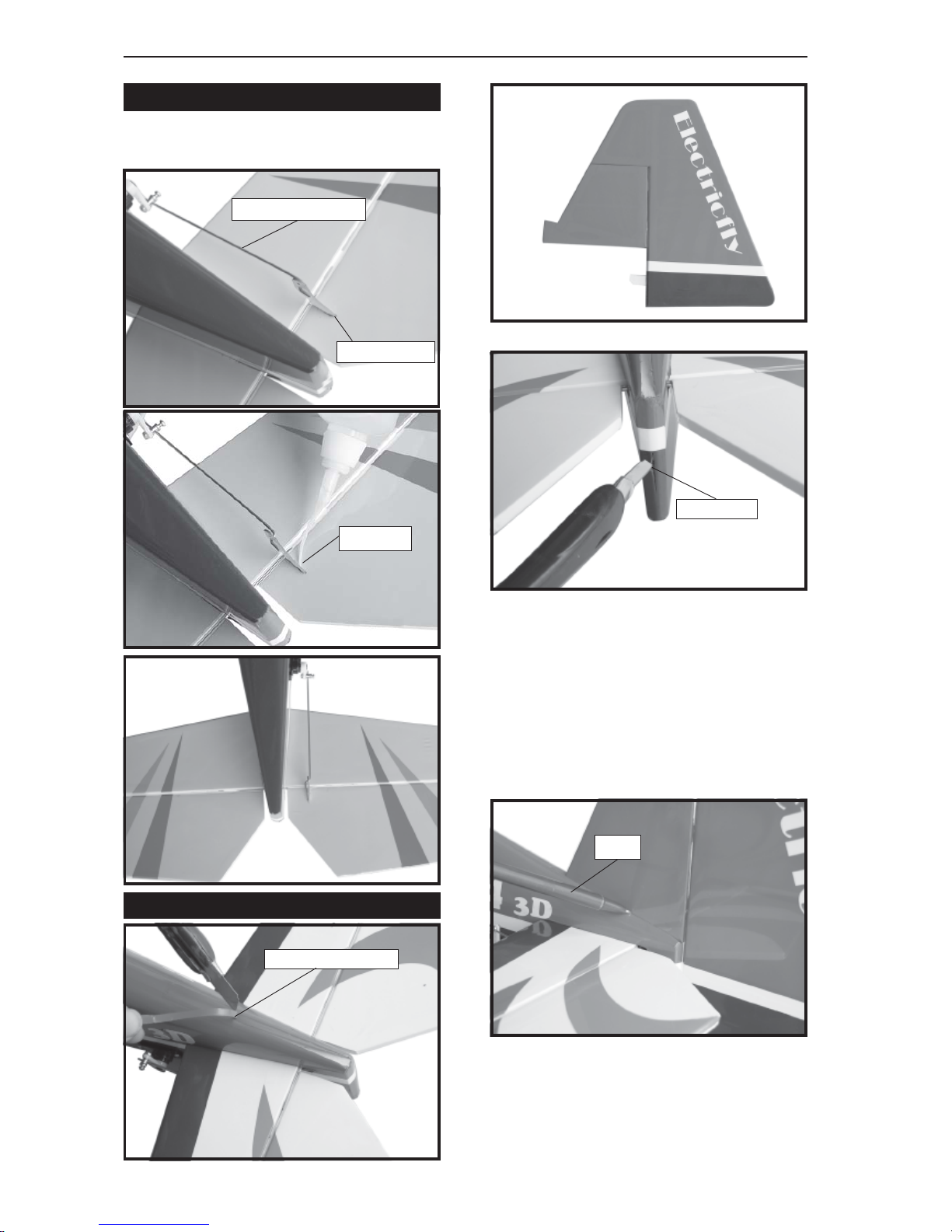 Electricfly

3D