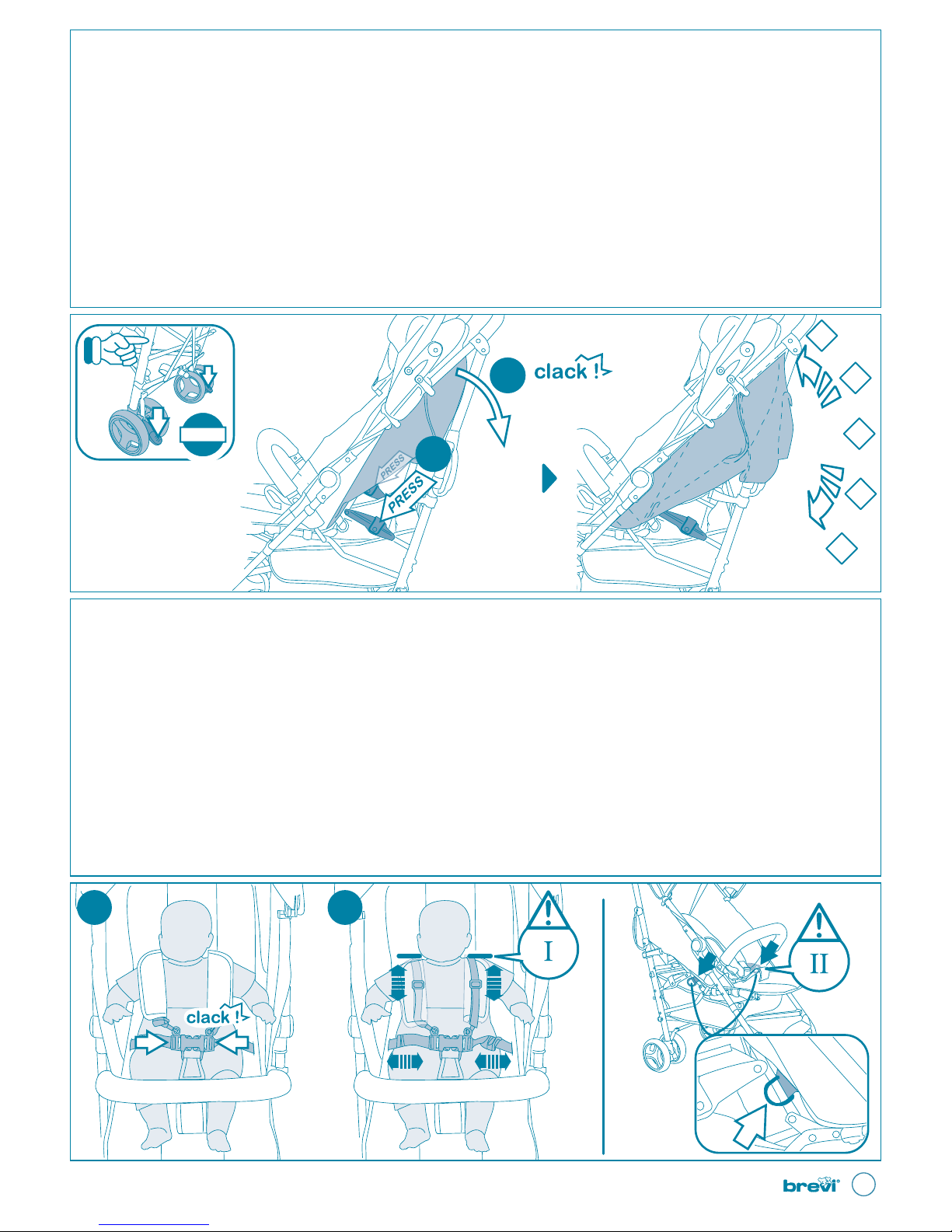 clack !

PRESS

PRESS

clack !

I

II

brevi